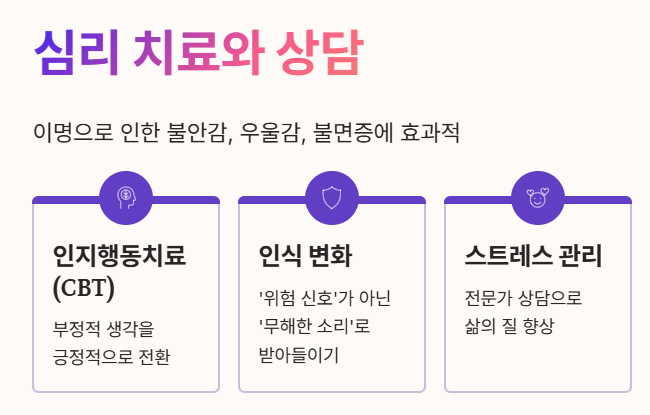 심리 치료와 상담

이명으로 인한 불안감, 우울감, 불면증에 효과적

인지행동치료 (CBT)

부정적 생각을 긍정적으로 전환

인식 변화

'위험 신호'가 아닌 '무해한 소리'로 받아들이기

스트레스 관리

전문가 상담으로 삶의 질 향상