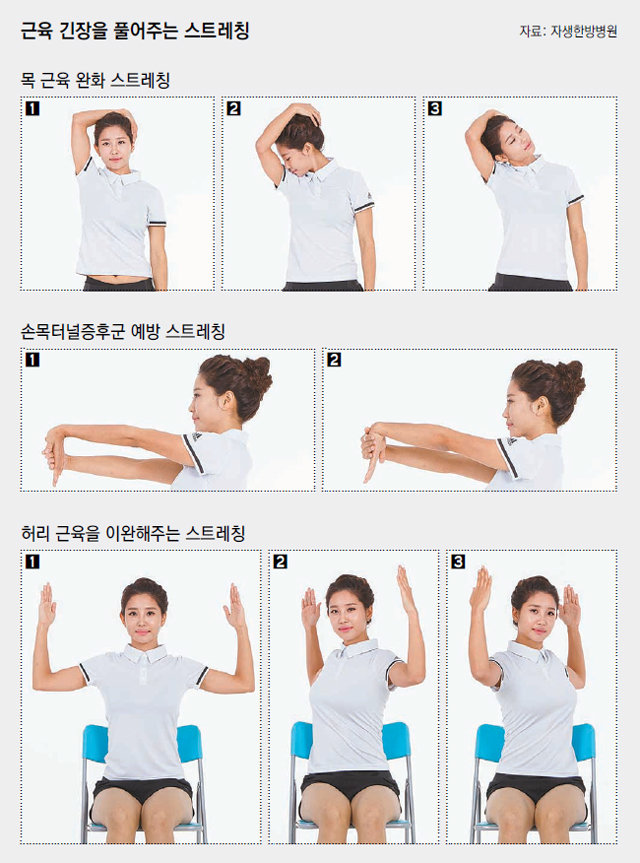 근육 긴장을 풀어주는 스트레칭

자료: 자생한방병원

목 근육 완화 스트레칭

1

2

3

손목터널증후군 예방 스트레칭

1

2

허리 근육을 이완해주는 스트레칭

1

2

3