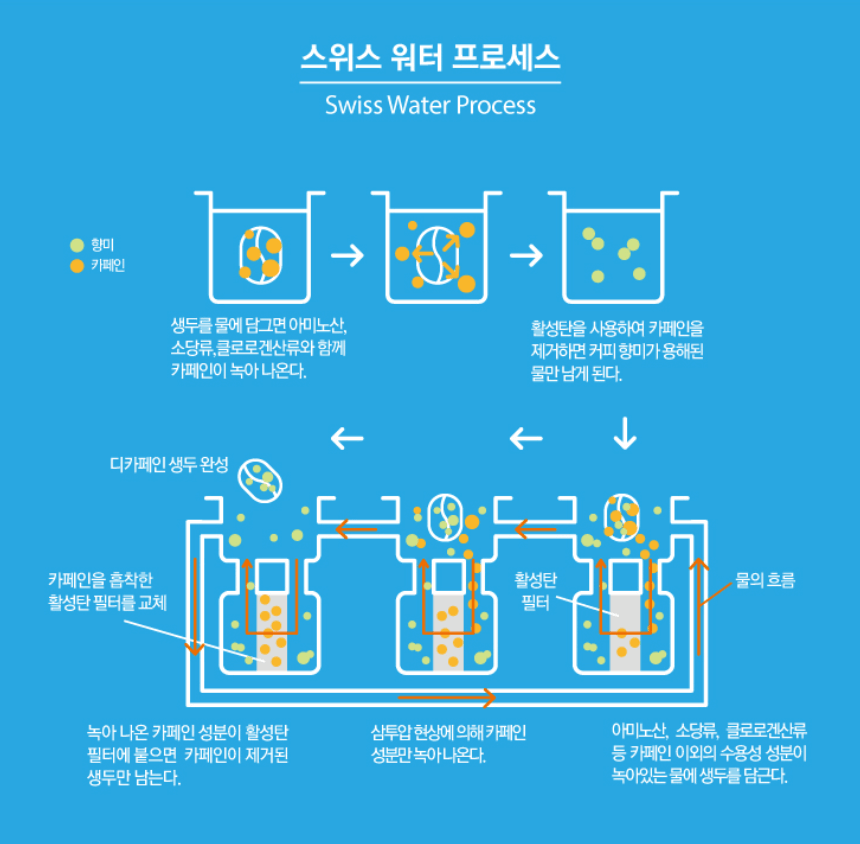 스위스 워터 프로세스

Swiss Water Process

향미
카페인

생두를 물에 담그면 아미노산, 소당류, 클로로겐산류와 함께 카페인이 녹아 나온다.

활성탄을 사용하여 카페인을 제거하면 커피 향미가 용해된 물만 남게 된다.

디카페인 생두 완성

카페인을 흡착한 활성탄 필터를 교체

활성탄 필터

물의 흐름

녹아 나온 카페인 성분이 활성탄 필터에 붙으면 카페인이 제거된 생두만 남는다.

삼투압 현상에 의해 카페인 성분만 녹아 나온다.

아미노산, 소당류, 클로로겐산류 등 카페인 이외의 수용성 성분이 녹아있는 물에 생두를 담근다.