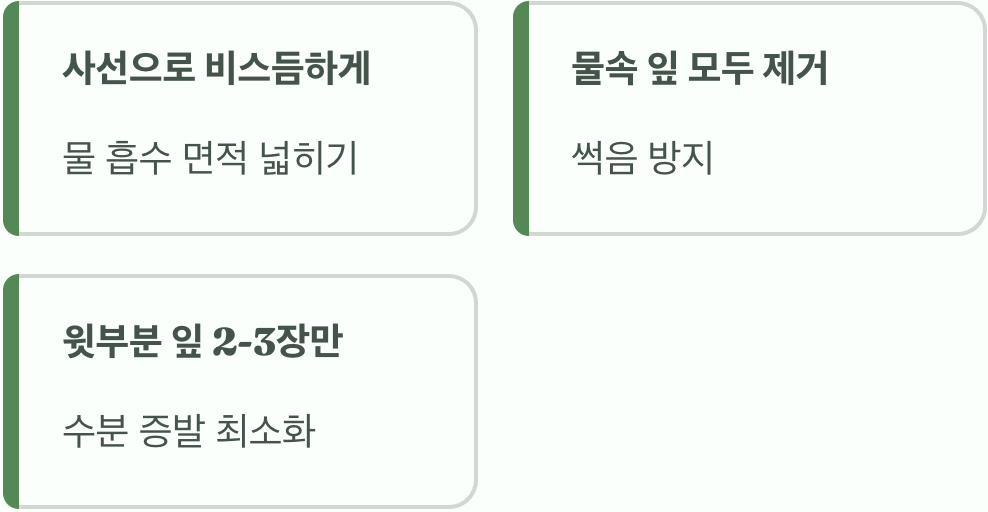 사선으로 비스듬하게

물 흡수 면적 넓히기

물속 잎 모두 제거

썩음 방지

윗부분 잎 2-3장만

수분 증발 최소화