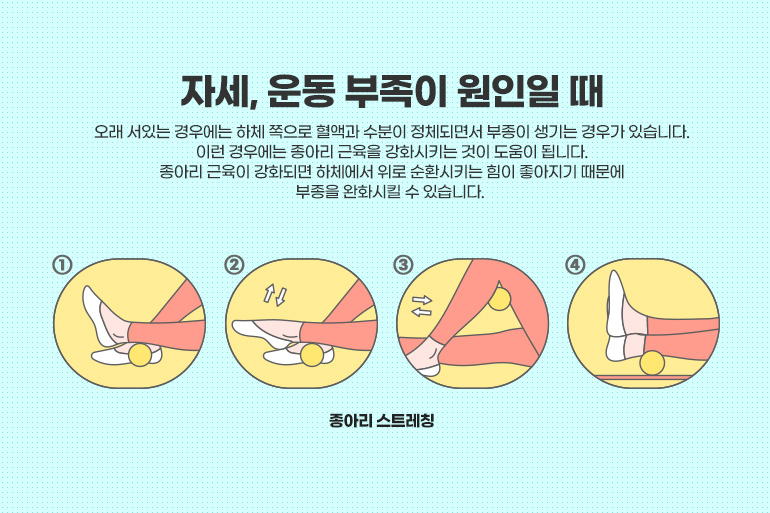 자세, 운동 부족이 원인일 때

오래 서있는 경우에는 하체 쪽으로 혈액과 수분이 정체되면서 부종이 생기는 경우가 있습니다. 이런 경우에는 종아리 근육을 강화시키는 것이 도움이 됩니다. 종아리 근육이 강화되면 하체에서 위로 순환시키는 힘이 좋아지기 때문에 부종을 완화시킬 수 있습니다.

①

②

③

④

종아리 스트레칭