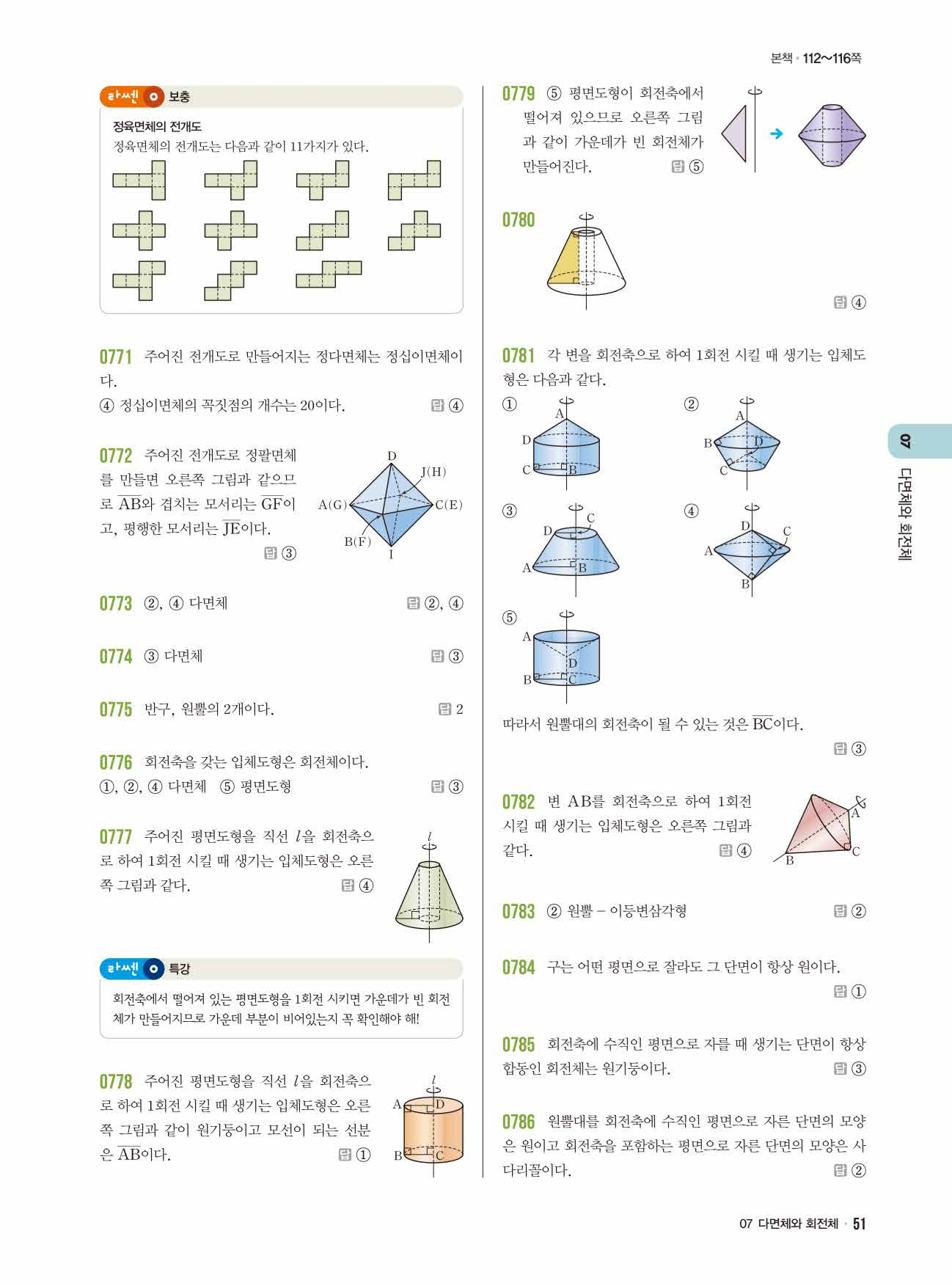 본책 • 112~116쪽

라쎈 보충

정육면체의 전개도
정육면체의 전개도는 다음과 같이 11가지가 있다.

0771 주어진 전개도로 만들어지는 정다면체는 정십이면체이다.
④ 정십이면체의 꼭짓점의 개수는 20이다. 답 ④

0772 주어진 전개도로 정팔면체를 만들면 오른쪽 그림과 같으므로 $\overline{AB}$와 겹치는 모서리는 $\overline{GF}$이고, 평행한 모서리는 $\overline{JE}$이다. 답 ③

D
J(H)
A(G)
C(E)
B(F)
I

0773 ②, ④ 다면체 답 ②, ④

0774 ③ 다면체 답 ③

0775 반구, 원뿔의 2개이다. 답 2

0776 회전축을 갖는 입체도형은 회전체이다.
①, ②, ④ 다면체 ⑤ 평면도형 답 ③

0777 주어진 평면도형을 직선 $l$을 회전축으로 하여 1회전 시킬 때 생기는 입체도형은 오른쪽 그림과 같다. 답 ④

$l$

라쎈 특강

회전축에서 떨어져 있는 평면도형을 1회전 시키면 가운데가 빈 회전체가 만들어지므로 가운데 부분이 비어있는지 꼭 확인해야 해!

0778 주어진 평면도형을 직선 $l$을 회전축으로 하여 1회전 시킬 때 생기는 입체도형은 오른쪽 그림과 같이 원기둥이고 모선이 되는 선분은 $\overline{AB}$이다. 답 ①

$l$
A D
B C

0779 ⑤ 평면도형이 회전축에서 떨어져 있으므로 오른쪽 그림과 같이 가운데가 빈 회전체가 만들어진다. 답 ⑤

0780

답 ④

0781 각 변을 회전축으로 하여 1회전 시킬 때 생기는 입체도형은 다음과 같다.

① A D C B
② A B D C
③ C D A B
④ D C A B
⑤ A D B C

따라서 원뿔대의 회전축이 될 수 있는 것은 $\overline{BC}$이다.
답 ③

0782 변 AB를 회전축으로 하여 1회전 시킬 때 생기는 입체도형은 오른쪽 그림과 같다. 답 ④

A
B C

0783 ② 원뿔 – 이등변삼각형 답 ②

0784 구는 어떤 평면으로 잘라도 그 단면이 항상 원이다.
답 ①

0785 회전축에 수직인 평면으로 자를 때 생기는 단면이 항상 합동인 회전체는 원기둥이다. 답 ③

0786 원뿔대를 회전축에 수직인 평면으로 자른 단면의 모양은 원이고 회전축을 포함하는 평면으로 자른 단면의 모양은 사다리꼴이다. 답 ②

07 다면체와 회전체

07 다면체와 회전체 • 51