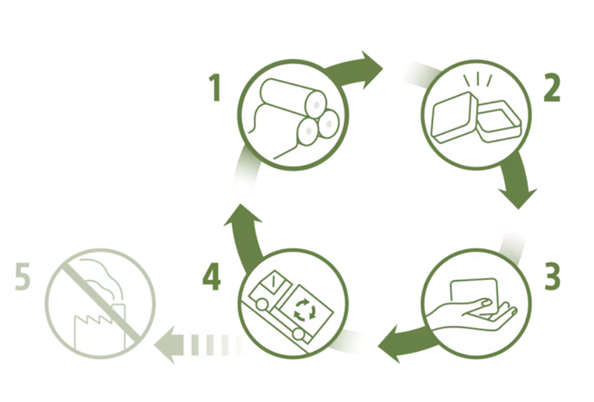 1
2
3
4
5