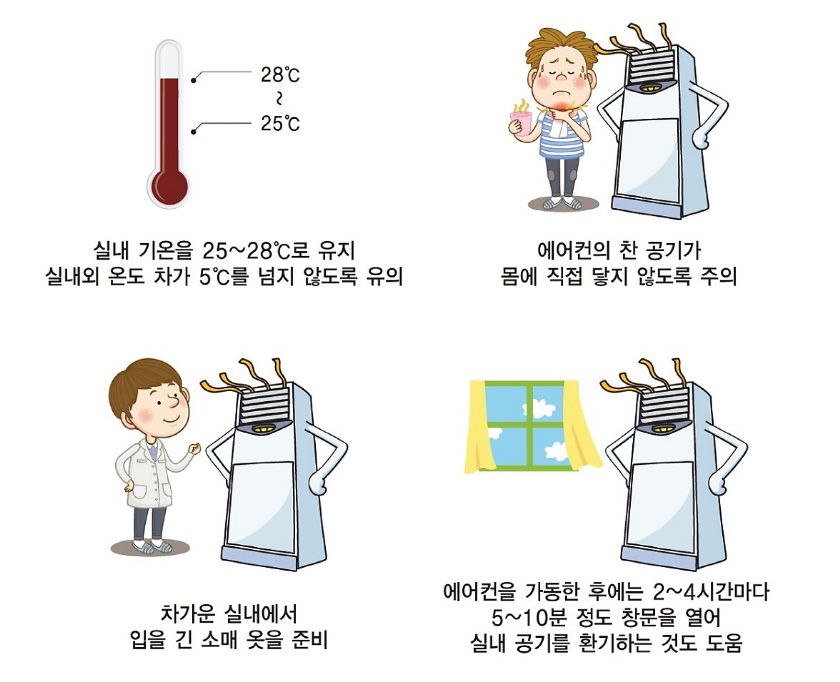 28℃
~
25℃

실내 기온을 25~28℃로 유지
실내외 온도 차가 5℃를 넘지 않도록 유의

에어컨의 찬 공기가
몸에 직접 닿지 않도록 주의

차가운 실내에서
입을 긴 소매 옷을 준비

에어컨을 가동한 후에는 2~4시간마다
5~10분 정도 창문을 열어
실내 공기를 환기하는 것도 도움