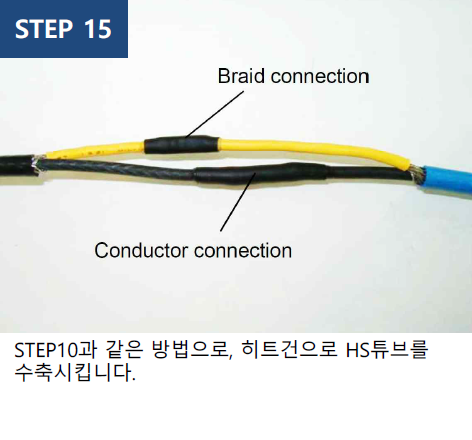 STEP 15

Braid connection

Conductor connection

STEP10과 같은 방법으로, 히트건으로 HS튜브를 수축시킵니다.