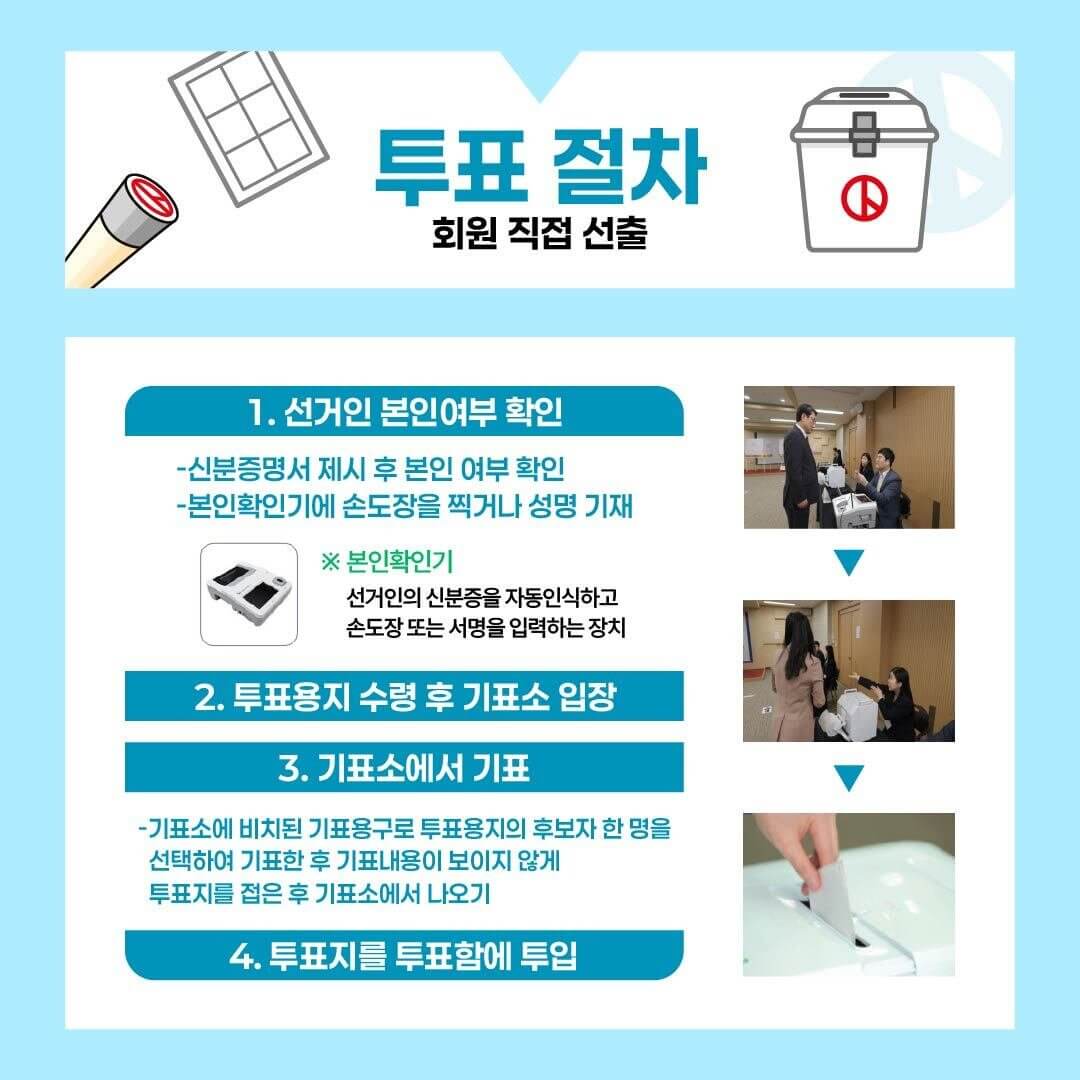 투표 절차
회원 직접 선출

1. 선거인 본인여부 확인

-신분증명서 제시 후 본인 여부 확인
-본인확인기에 손도장을 찍거나 성명 기재

※ 본인확인기
선거인의 신분증을 자동인식하고 손도장 또는 서명을 입력하는 장치

2. 투표용지 수령 후 기표소 입장

3. 기표소에서 기표

-기표소에 비치된 기표용구로 투표용지의 후보자 한 명을 선택하여 기표한 후 기표내용이 보이지 않게 투표지를 접은 후 기표소에서 나오기

4. 투표지를 투표함에 투입