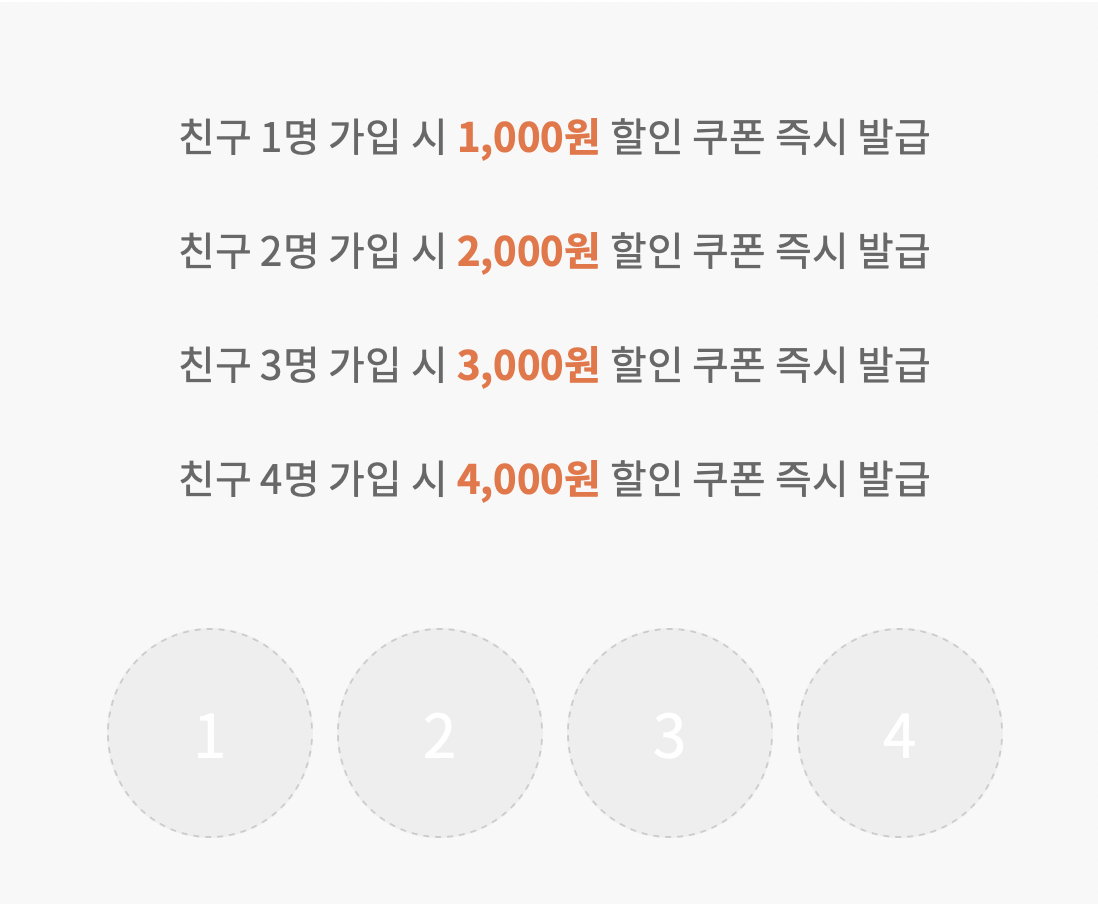 친구 1명 가입 시 1,000원 할인 쿠폰 즉시 발급

친구 2명 가입 시 2,000원 할인 쿠폰 즉시 발급

친구 3명 가입 시 3,000원 할인 쿠폰 즉시 발급

친구 4명 가입 시 4,000원 할인 쿠폰 즉시 발급

1

2

3

4