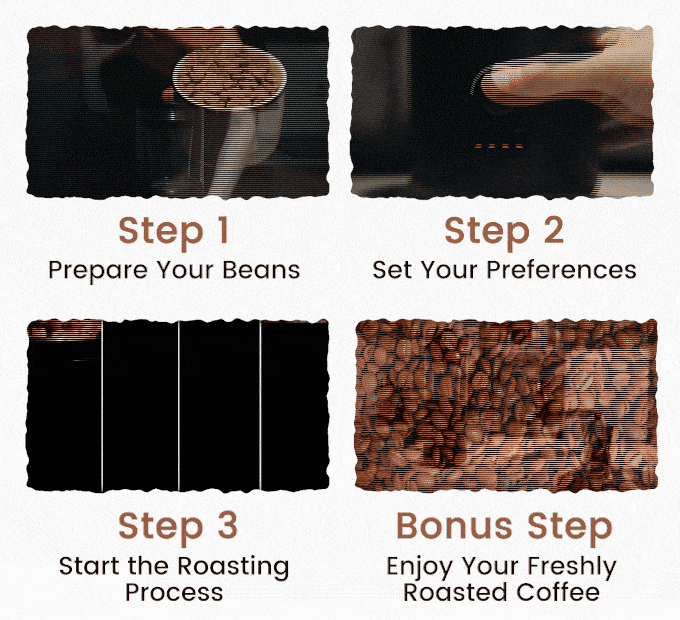 Step 1
Prepare Your Beans

Step 2
Set Your Preferences

Step 3
Start the Roasting Process

Bonus Step
Enjoy Your Freshly Roasted Coffee