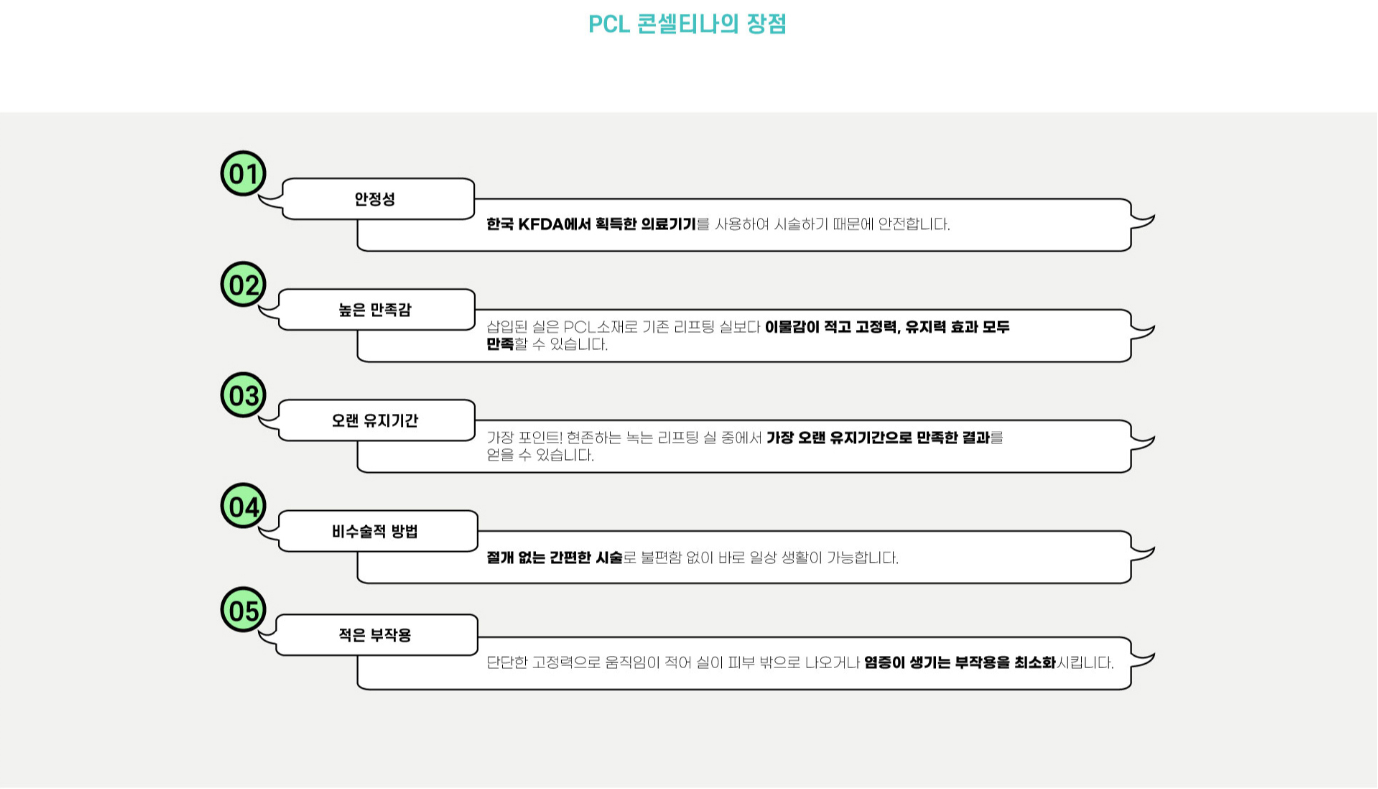 PCL 콘셀티나의 장점

01

안정성

한국 KFDA에서 획득한 의료기기를 사용하여 시술하기 때문에 안전합니다.

02

높은 만족감

삽입된 실은 PCL소재로 기존 리프팅 실보다 이물감이 적고 고정력, 유지력 효과 모두 만족할 수 있습니다.

03

오랜 유지기간

가장 포인트! 현존하는 녹는 리프팅 실 중에서 가장 오랜 유지기간으로 만족한 결과를 얻을 수 있습니다.

04

비수술적 방법

절개 없는 간편한 시술로 불편함 없이 바로 일상 생활이 가능합니다.

05

적은 부작용

단단한 고정력으로 움직임이 적어 실이 피부 밖으로 나오거나 염증이 생기는 부작용을 최소화시킵니다.