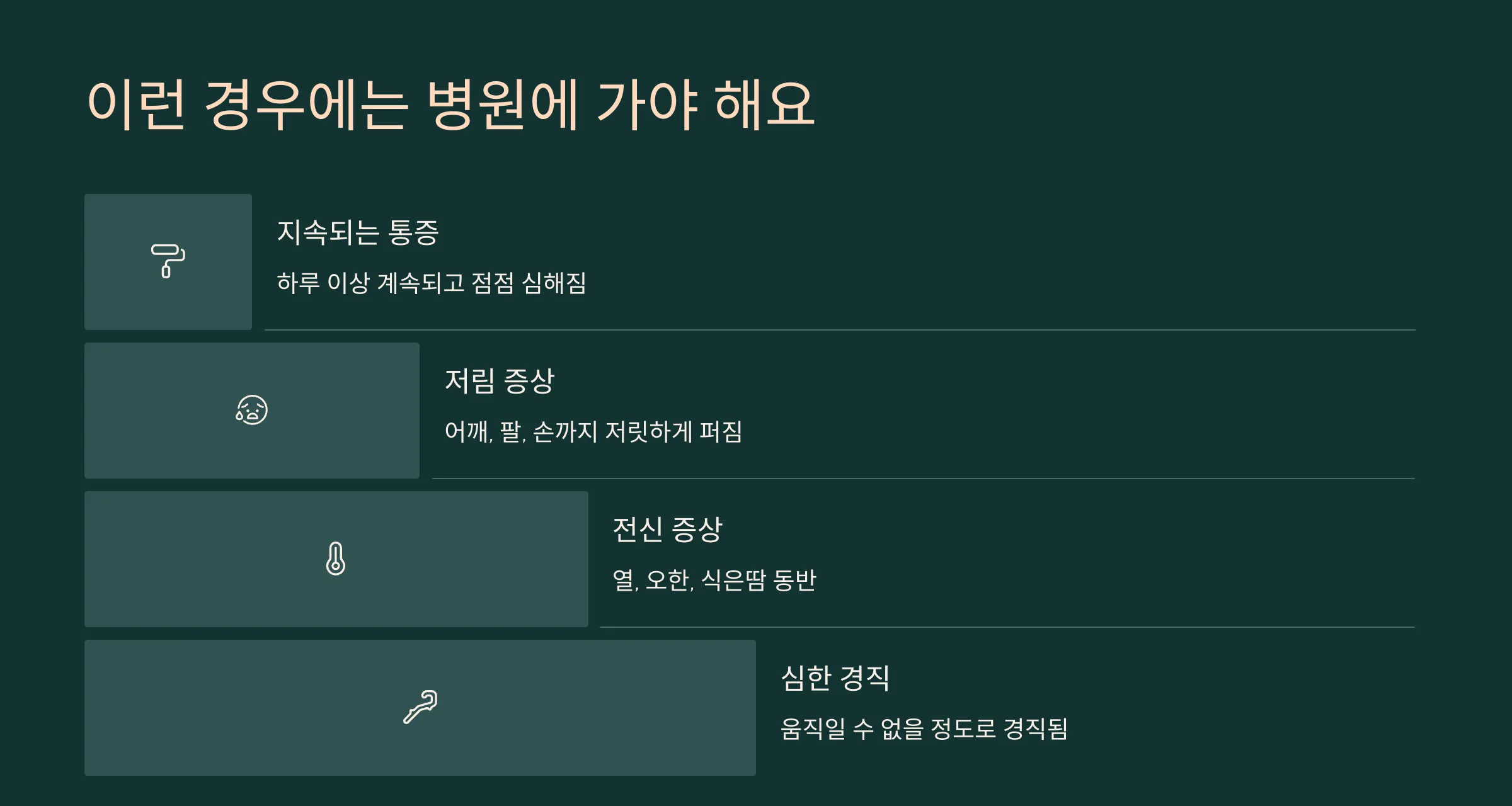 이런 경우에는 병원에 가야 해요

지속되는 통증

하루 이상 계속되고 점점 심해짐

저림 증상

어깨, 팔, 손까지 저릿하게 퍼짐

전신 증상

열, 오한, 식은땀 동반

심한 경직

움직일 수 없을 정도로 경직됨