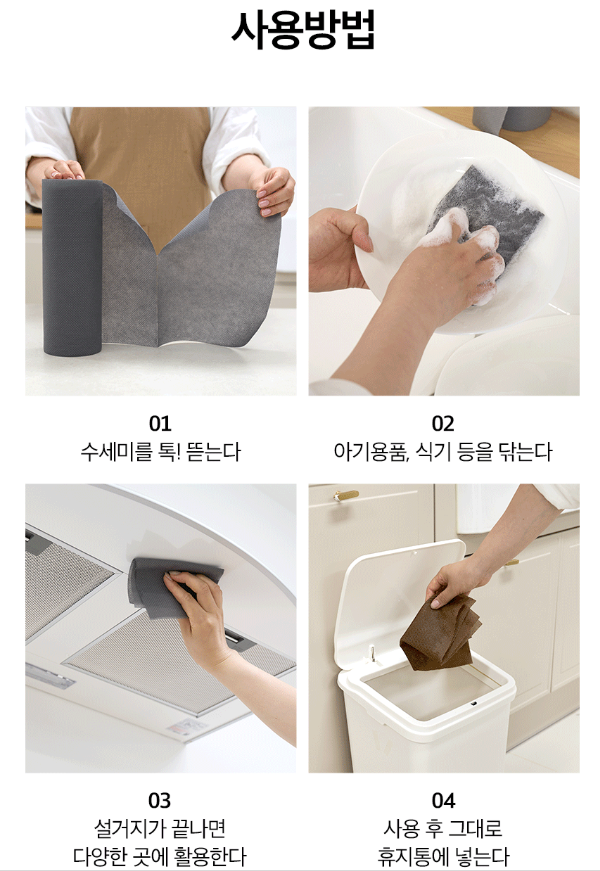 사용방법

01
수세미를 톡! 뜯는다

02
아기용품, 식기 등을 닦는다

03
설거지가 끝나면
다양한 곳에 활용한다

04
사용 후 그대로
휴지통에 넣는다