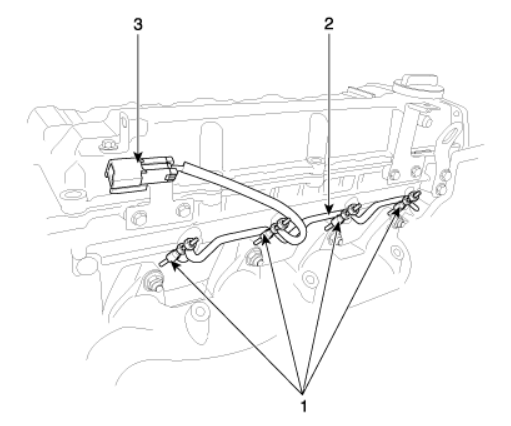 3
2
1