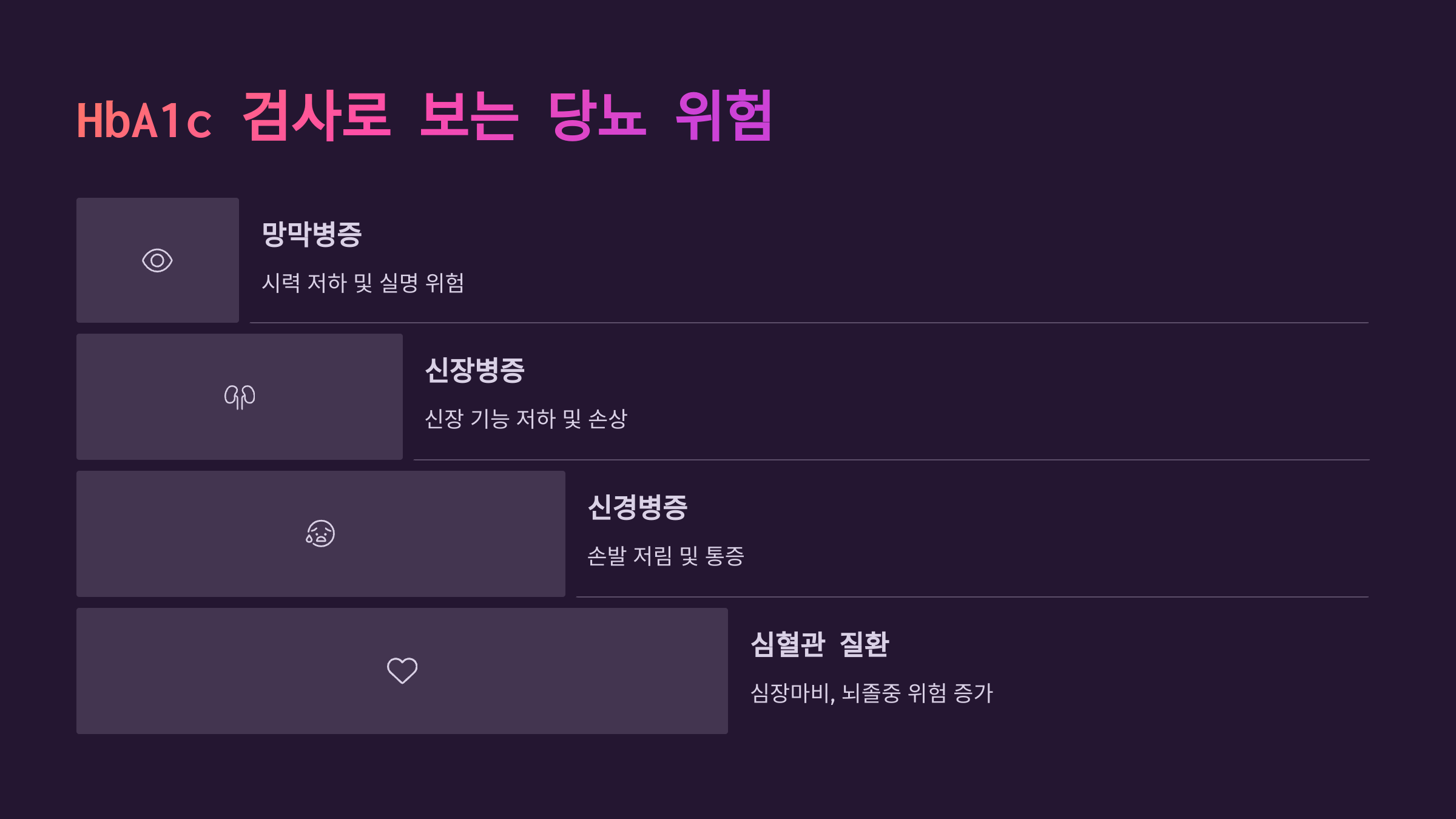 HbA1c 검사로 보는 당뇨 위험

망막병증

시력 저하 및 실명 위험

신장병증

신장 기능 저하 및 손상

신경병증

손발 저림 및 통증

심혈관 질환

심장마비, 뇌졸중 위험 증가