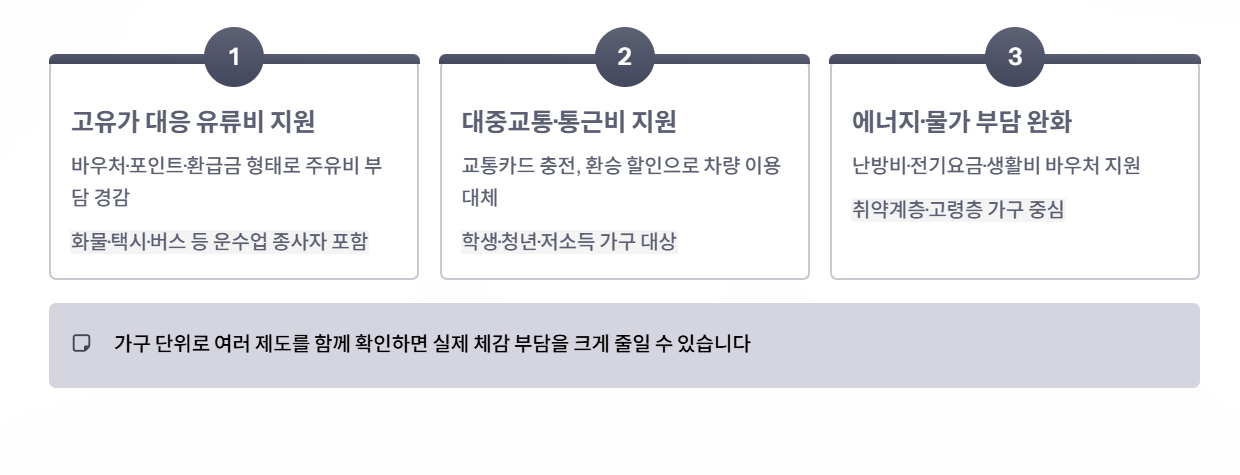 1

고유가 대응 유류비 지원

바우처·포인트·환급금 형태로 주유비 부담 경감

화물·택시·버스 등 운수업 종사자 포함

2

대중교통·통근비 지원

교통카드 충전, 환승 할인으로 차량 이용 대체

학생·청년·저소득 가구 대상

3

에너지·물가 부담 완화

난방비·전기요금·생활비 바우처 지원

취약계층·고령층 가구 중심

가구 단위로 여러 제도를 함께 확인하면 실제 체감 부담을 크게 줄일 수 있습니다