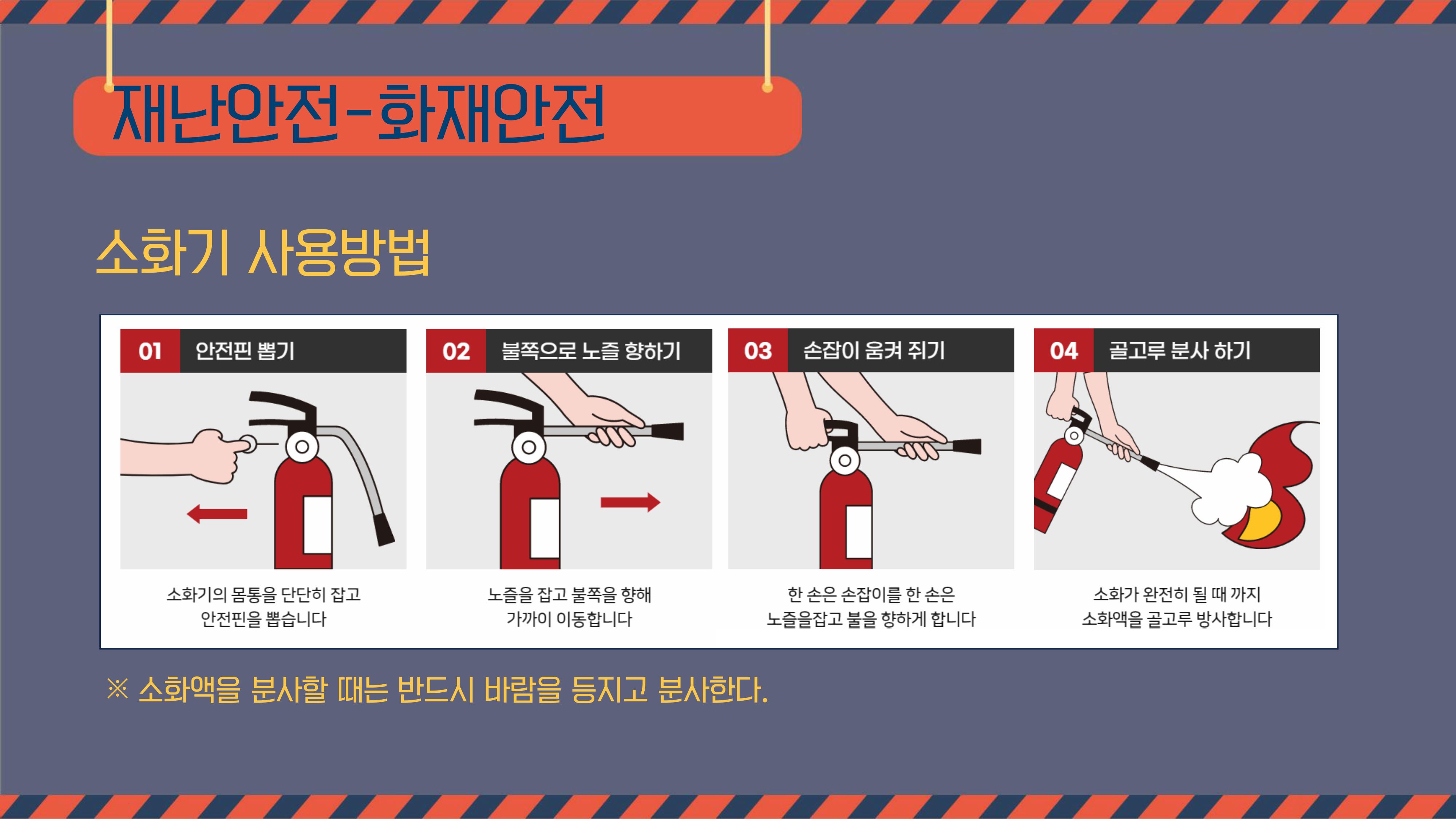 재난안전-화재안전

소화기 사용방법

01 안전핀 뽑기

소화기의 몸통을 단단히 잡고 안전핀을 뽑습니다

02 불쪽으로 노즐 향하기

노즐을 잡고 불쪽을 향해 가까이 이동합니다

03 손잡이 움켜 쥐기

한 손은 손잡이를 한 손은 노즐을잡고 불을 향하게 합니다

04 골고루 분사 하기

소화가 완전히 될 때 까지 소화액을 골고루 방사합니다

※ 소화액을 분사할 때는 반드시 바람을 등지고 분사한다.