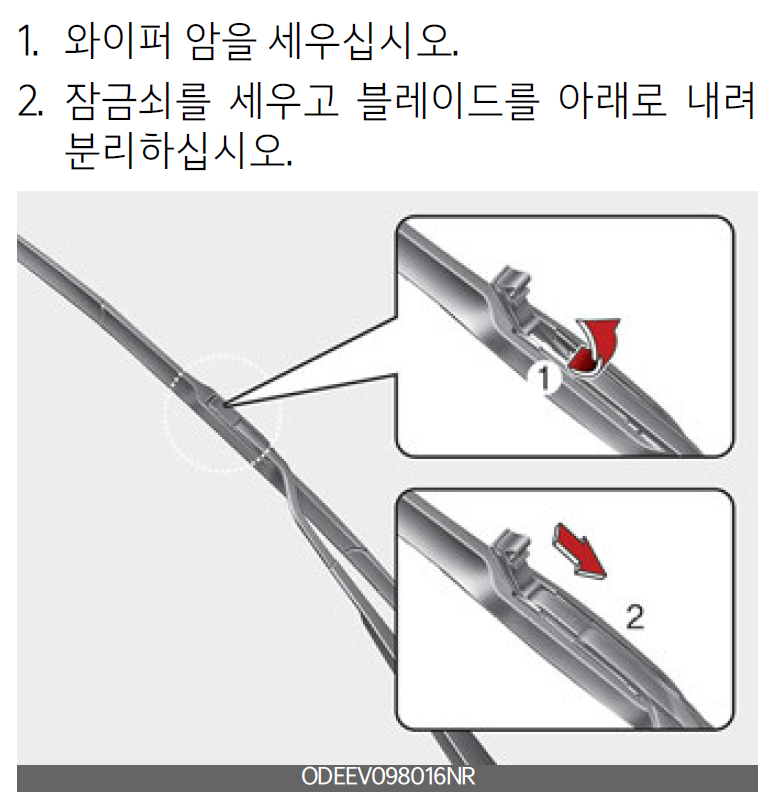 1. 와이퍼 암을 세우십시오.

2. 잠금쇠를 세우고 블레이드를 아래로 내려 분리하십시오.

1

2

ODEEV098016NR