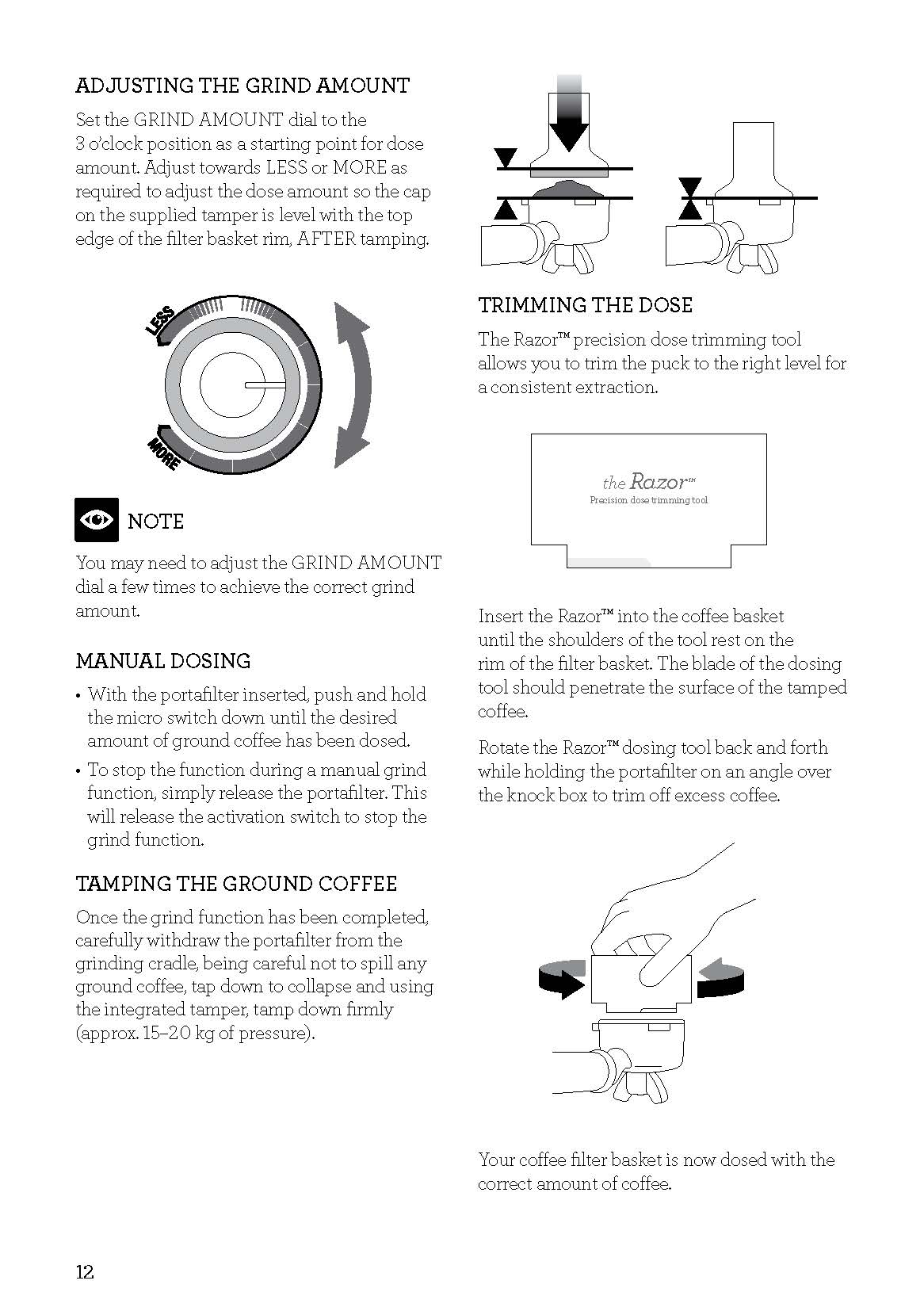 ADJUSTING THE GRIND AMOUNT

Set the GRIND AMOUNT dial to the 3 o'clock position as a starting point for dose amount. Adjust towards LESS or MORE as required to adjust the dose amount so the cap on the supplied tamper is level with the top edge of the filter basket rim, AFTER tamping.

LESS

MORE

NOTE

You may need to adjust the GRIND AMOUNT dial a few times to achieve the correct grind amount.

MANUAL DOSING

• With the portafilter inserted, push and hold the micro switch down until the desired amount of ground coffee has been dosed.

• To stop the function during a manual grind function, simply release the portafilter. This will release the activation switch to stop the grind function.

TAMPING THE GROUND COFFEE

Once the grind function has been completed, carefully withdraw the portafilter from the grinding cradle, being careful not to spill any ground coffee, tap down to collapse and using the integrated tamper, tamp down firmly (approx. 15–20 kg of pressure).

TRIMMING THE DOSE

The Razor™ precision dose trimming tool allows you to trim the puck to the right level for a consistent extraction.

the Razor™
Precision dose trimming tool

Insert the Razor™ into the coffee basket until the shoulders of the tool rest on the rim of the filter basket. The blade of the dosing tool should penetrate the surface of the tamped coffee.

Rotate the Razor™ dosing tool back and forth while holding the portafilter on an angle over the knock box to trim off excess coffee.

Your coffee filter basket is now dosed with the correct amount of coffee.

12