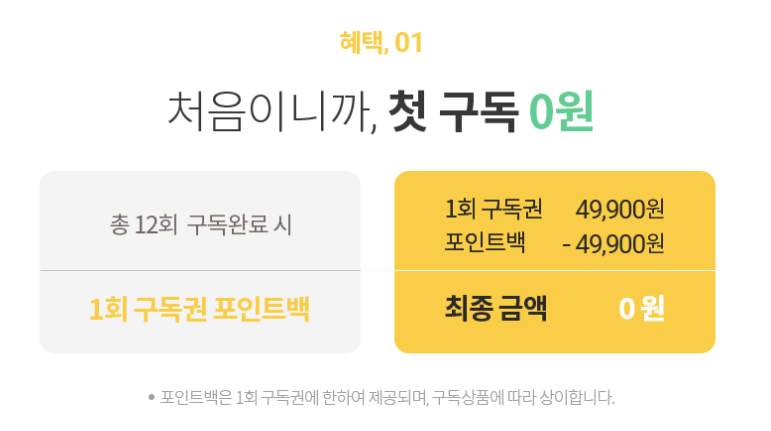 혜택, 01

처음이니까, 첫 구독 0원

총 12회 구독완료 시

1회 구독권 포인트백

1회 구독권 49,900원
포인트백 - 49,900원

최종 금액 0 원

• 포인트백은 1회 구독권에 한하여 제공되며, 구독상품에 따라 상이합니다.