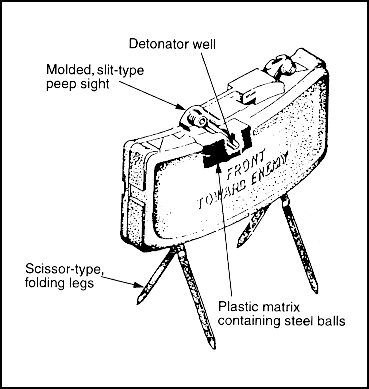 Detonator well

Molded, slit-type peep sight

FRONT TOWARD ENEMY

Scissor-type, folding legs

Plastic matrix containing steel balls