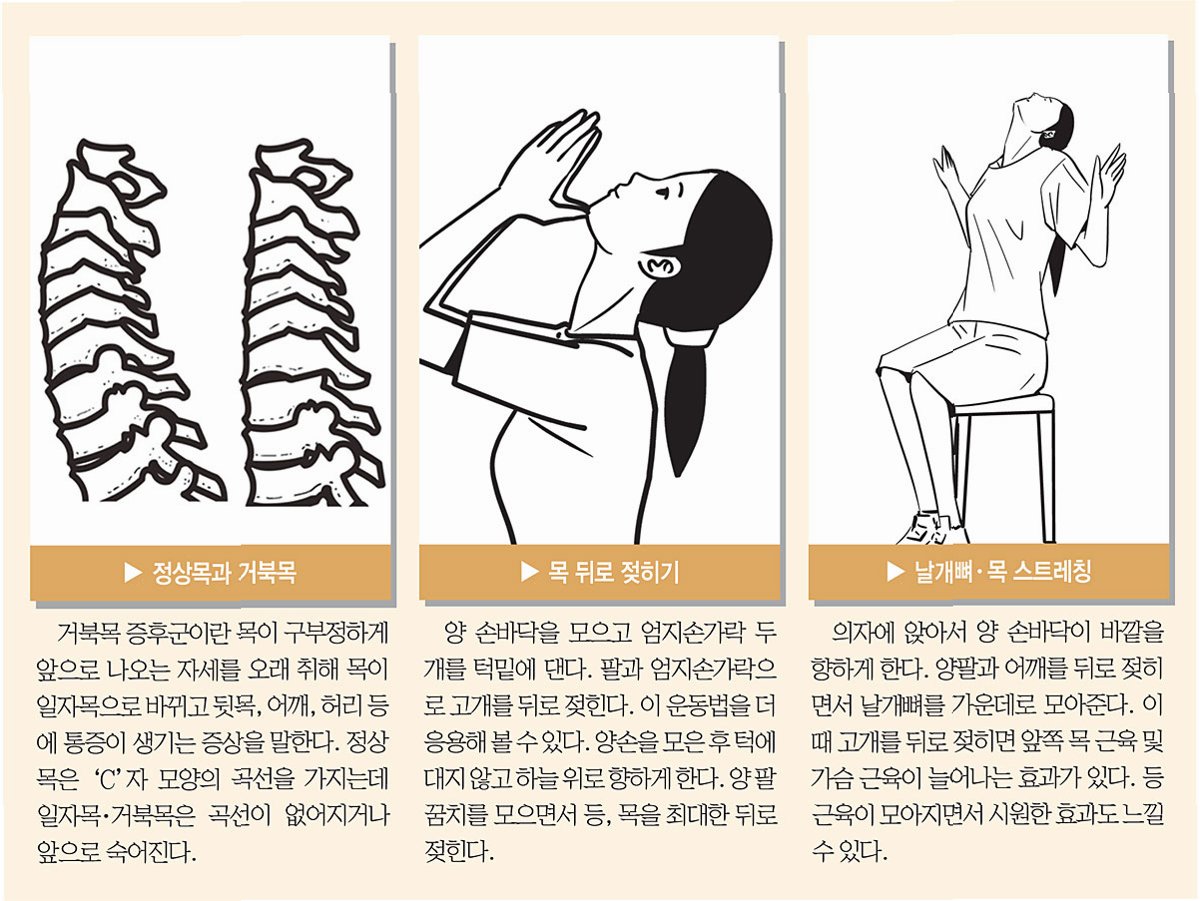 ▶ 정상목과 거북목

거북목 증후군이란 목이 구부정하게 앞으로 나오는 자세를 오래 취해 목이 일자목으로 바뀌고 뒷목, 어깨, 허리 등에 통증이 생기는 증상을 말한다. 정상목은 'C' 자 모양의 곡선을 가지는데 일자목·거북목은 곡선이 없어지거나 앞으로 숙어진다.

▶ 목 뒤로 젖히기

양 손바닥을 모으고 엄지손가락 두 개를 턱밑에 댄다. 팔과 엄지손가락으로 고개를 뒤로 젖힌다. 이 운동법을 더 응용해 볼 수 있다. 양손을 모은 후 턱에 대지 않고 하늘 위로 향하게 한다. 양 팔꿈치를 모으면서 등, 목을 최대한 뒤로 젖힌다.

▶ 날개뼈·목 스트레칭

의자에 앉아서 양 손바닥이 바깥을 향하게 한다. 양팔과 어깨를 뒤로 젖히면서 날개뼈를 가운데로 모아준다. 이때 고개를 뒤로 젖히면 앞쪽 목 근육 및 가슴 근육이 늘어나는 효과가 있다. 등 근육이 모아지면서 시원한 효과도 느낄 수 있다.