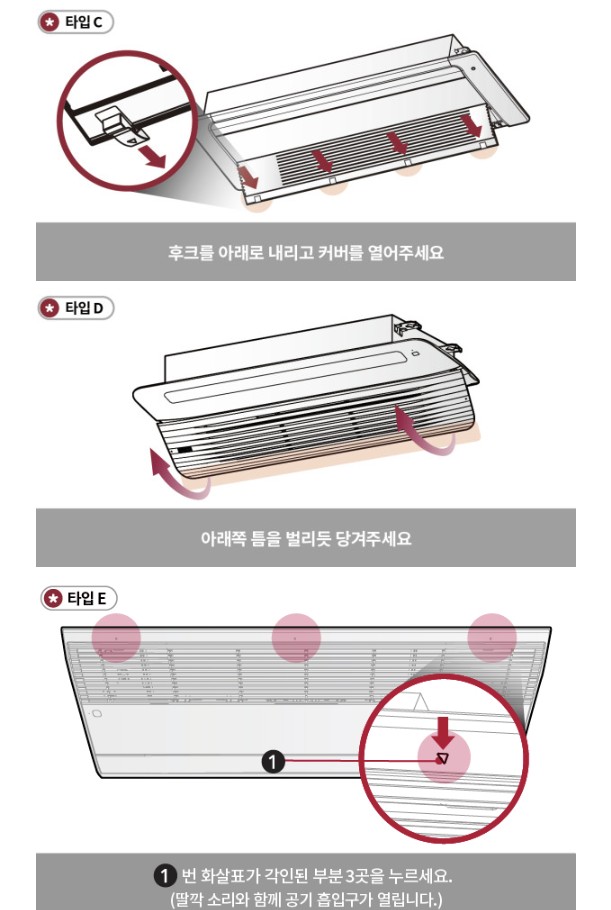 타입 C

후크를 아래로 내리고 커버를 열어주세요

타입 D

아래쪽 틈을 벌리듯 당겨주세요

타입 E

1

1 번 화살표가 각인된 부분 3곳을 누르세요.
(딸깍 소리와 함께 공기 흡입구가 열립니다.)