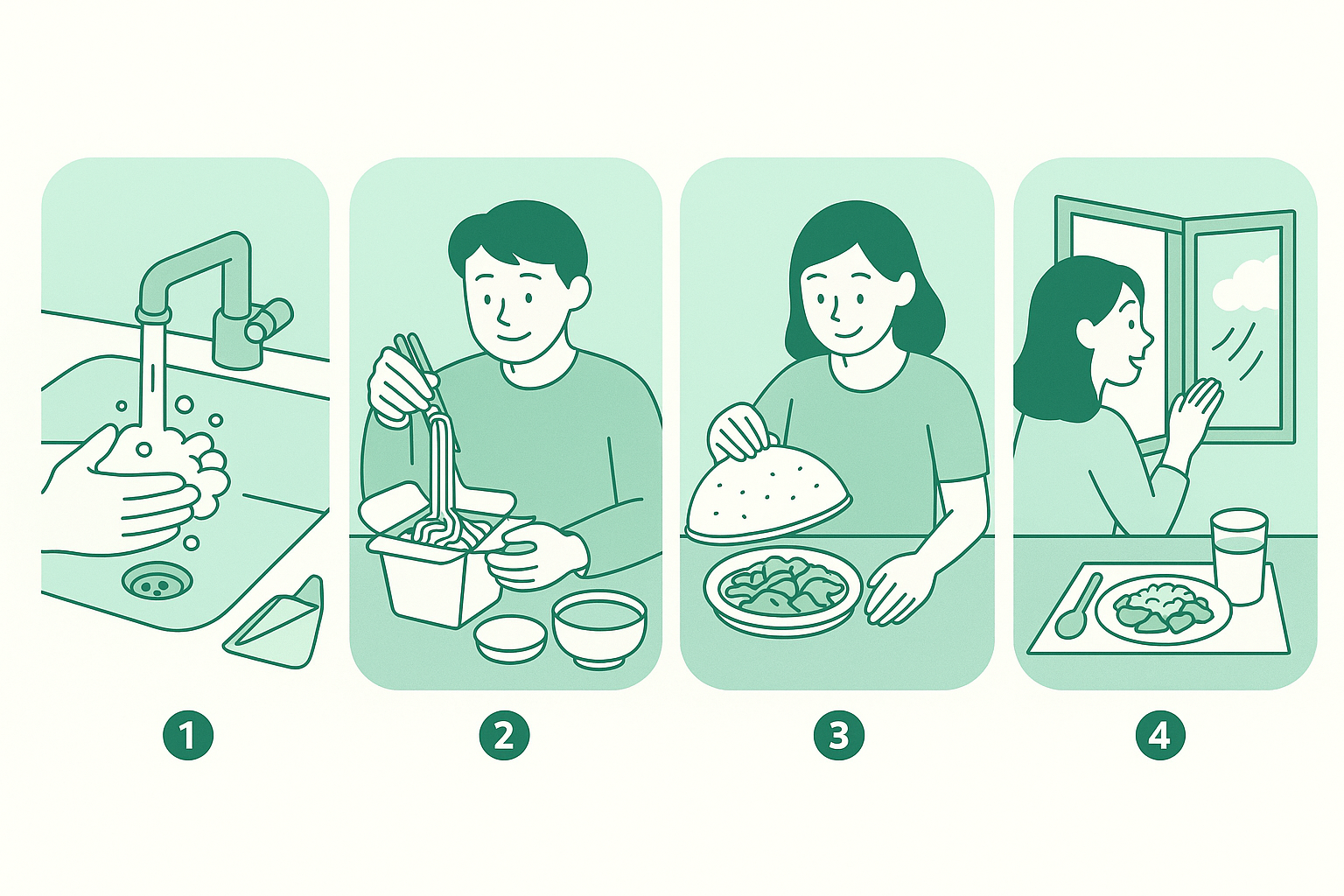 1

2

3

4