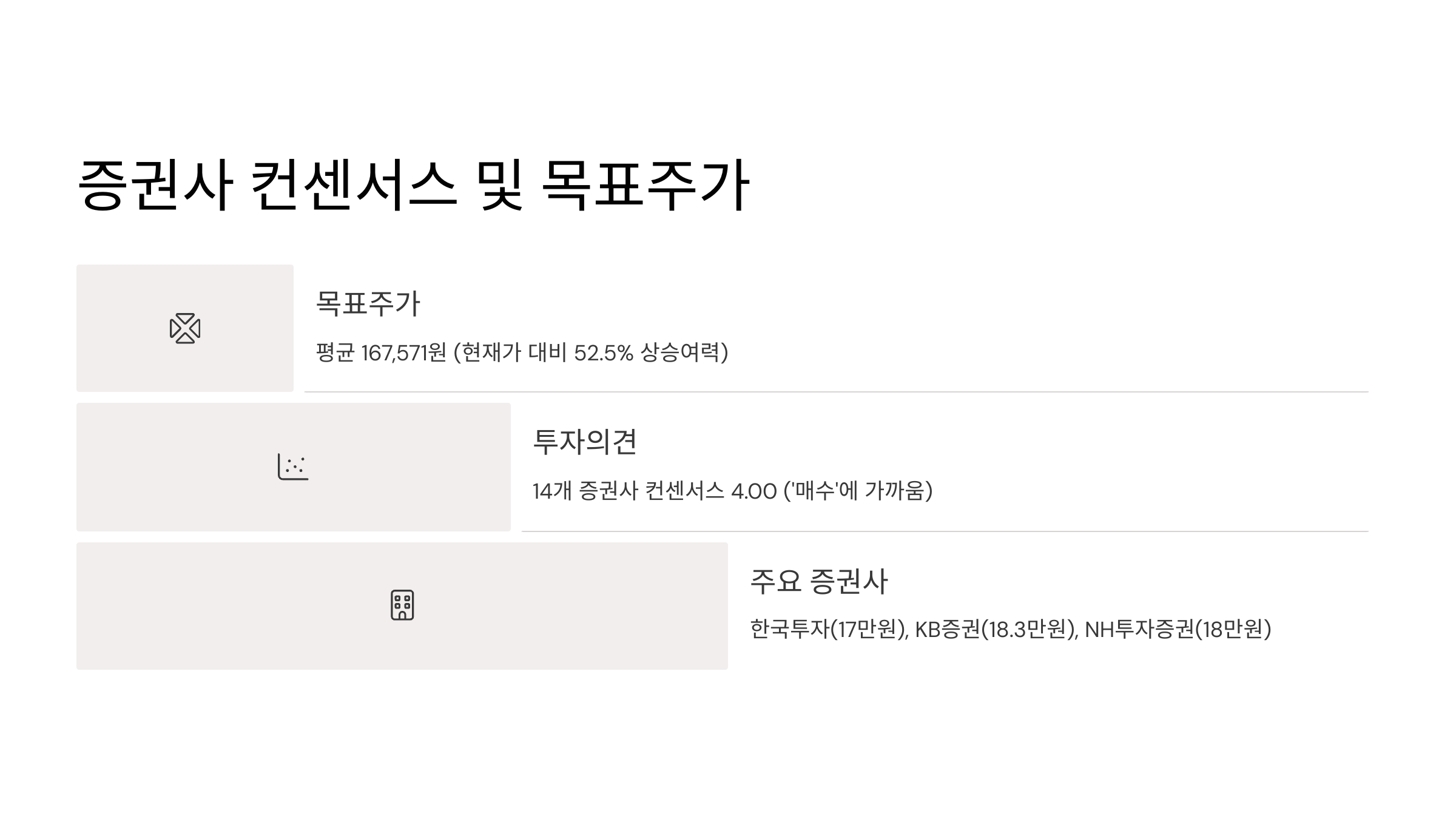 증권사 컨센서스 및 목표주가

목표주가

평균 167,571원 (현재가 대비 52.5% 상승여력)

투자의견

14개 증권사 컨센서스 4.00 ('매수'에 가까움)

주요 증권사

한국투자(17만원), KB증권(18.3만원), NH투자증권(18만원)