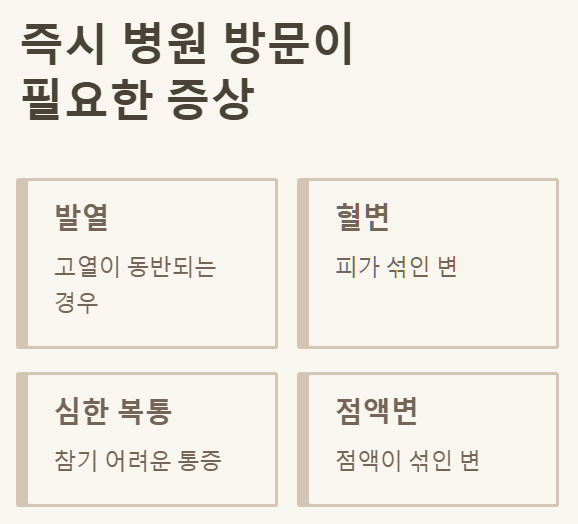 즉시 병원 방문이 필요한 증상

발열

고열이 동반되는 경우

혈변

피가 섞인 변

심한 복통

참기 어려운 통증

점액변

점액이 섞인 변