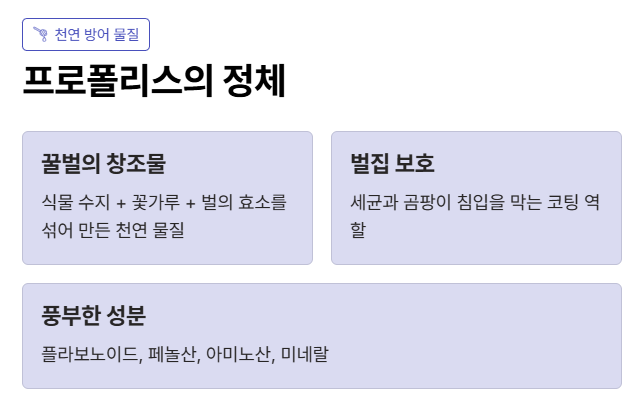 천연 방어 물질

프로폴리스의 정체

꿀벌의 창조물

식물 수지 + 꽃가루 + 벌의 효소를 섞어 만든 천연 물질

벌집 보호

세균과 곰팡이 침입을 막는 코팅 역할

풍부한 성분

플라보노이드, 페놀산, 아미노산, 미네랄