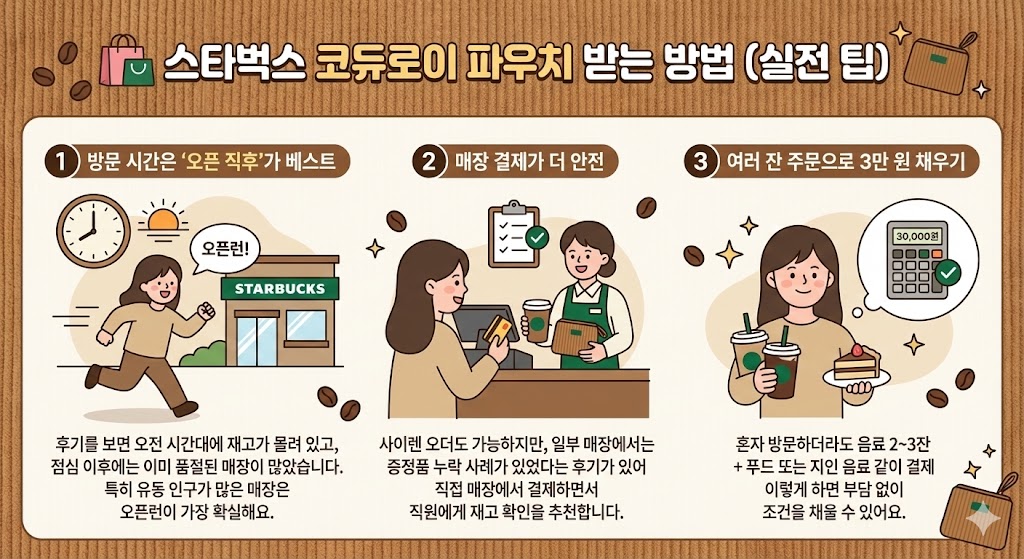 스타벅스 코듀로이 파우치 받는 방법 (실전 팁)

1 방문 시간은 '오픈 직후'가 베스트

오픈런!

STARBUCKS

후기를 보면 오전 시간대에 재고가 몰려 있고, 점심 이후에는 이미 품절된 매장이 많았습니다. 특히 유동 인구가 많은 매장은 오픈런이 가장 확실해요.

2 매장 결제가 더 안전

사이렌 오더도 가능하지만, 일부 매장에서는 증정품 누락 사례가 있었다는 후기가 있어 직접 매장에서 결제하면서 직원에게 재고 확인을 추천합니다.

3 여러 잔 주문으로 3만 원 채우기

30,000원

혼자 방문하더라도 음료 2~3잔 + 푸드 또는 지인 음료 같이 결제 이렇게 하면 부담 없이 조건을 채울 수 있어요.