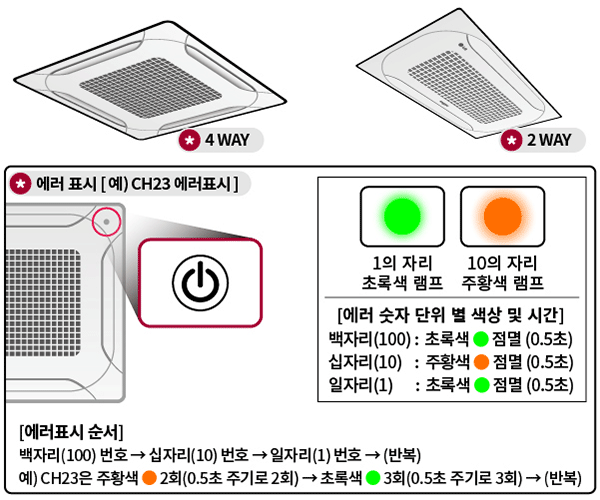 4 WAY

2 WAY

에러 표시 [ 예) CH23 에러표시 ]

1의 자리
초록색 램프

10의 자리
주황색 램프

[에러 숫자 단위 별 색상 및 시간]
백자리(100) : 초록색 점멸 (0.5초)
십자리(10) : 주황색 점멸 (0.5초)
일자리(1) : 초록색 점멸 (0.5초)

[에러표시 순서]
백자리(100) 번호 → 십자리(10) 번호 → 일자리(1) 번호 → (반복)
예) CH23은 주황색 2회(0.5초 주기로 2회) → 초록색 3회(0.5초 주기로 3회) → (반복)