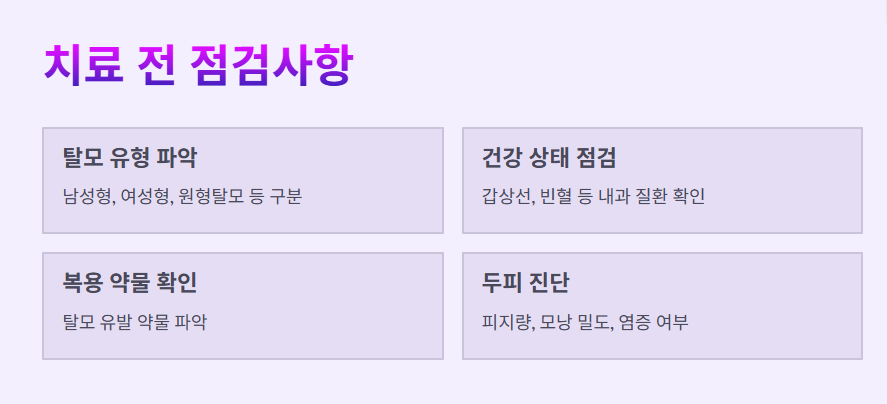 치료 전 점검사항

탈모 유형 파악

남성형, 여성형, 원형탈모 등 구분

건강 상태 점검

갑상선, 빈혈 등 내과 질환 확인

복용 약물 확인

탈모 유발 약물 파악

두피 진단

피지량, 모낭 밀도, 염증 여부