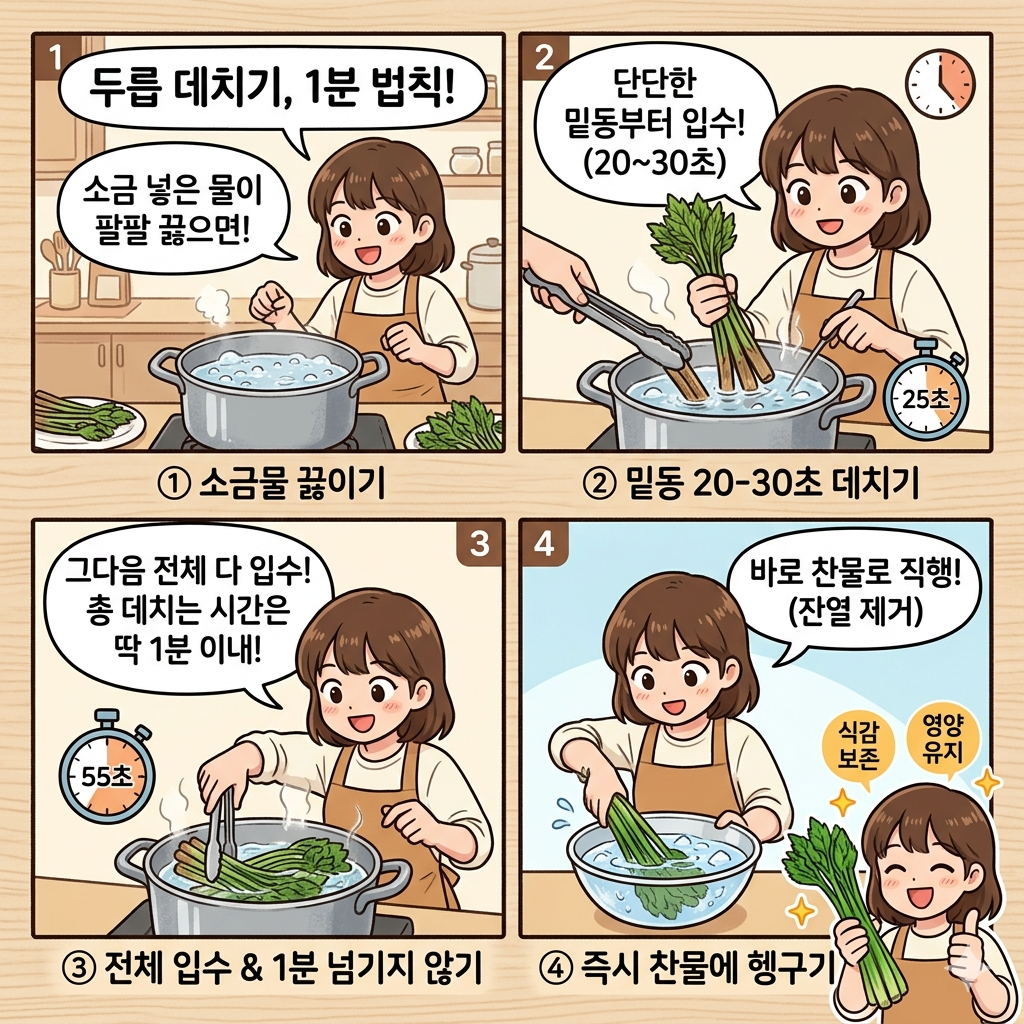 1

두릅 데치기, 1분 법칙!

소금 넣은 물이 팔팔 끓으면!

① 소금물 끓이기

2

단단한 밑동부터 입수! (20~30초)

25초

② 밑동 20-30초 데치기

3

그다음 전체 다 입수! 총 데치는 시간은 딱 1분 이내!

55초

③ 전체 입수 & 1분 넘기지 않기

4

바로 찬물로 직행! (잔열 제거)

식감 보존

영양 유지

④ 즉시 찬물에 헹구기