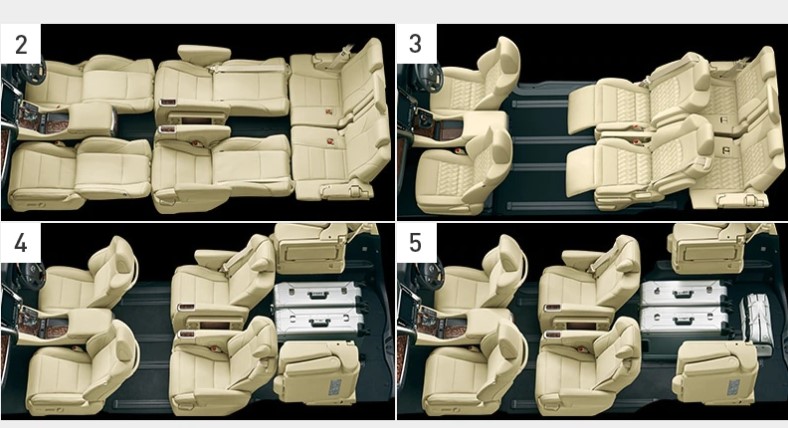 2

3

4

5