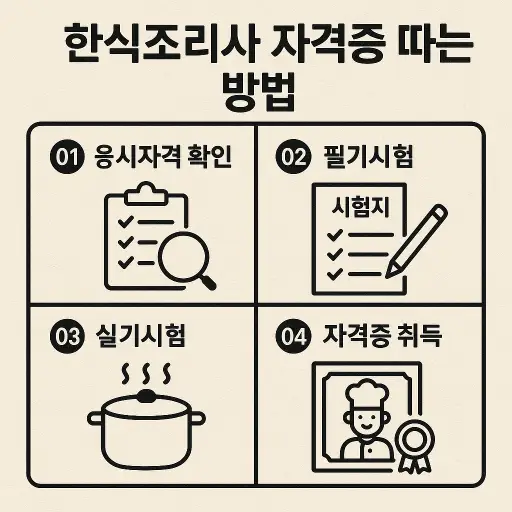 한식조리사 자격증 따는 방법

01 응시자격 확인

02 필기시험

시험지

03 실기시험

04 자격증 취득