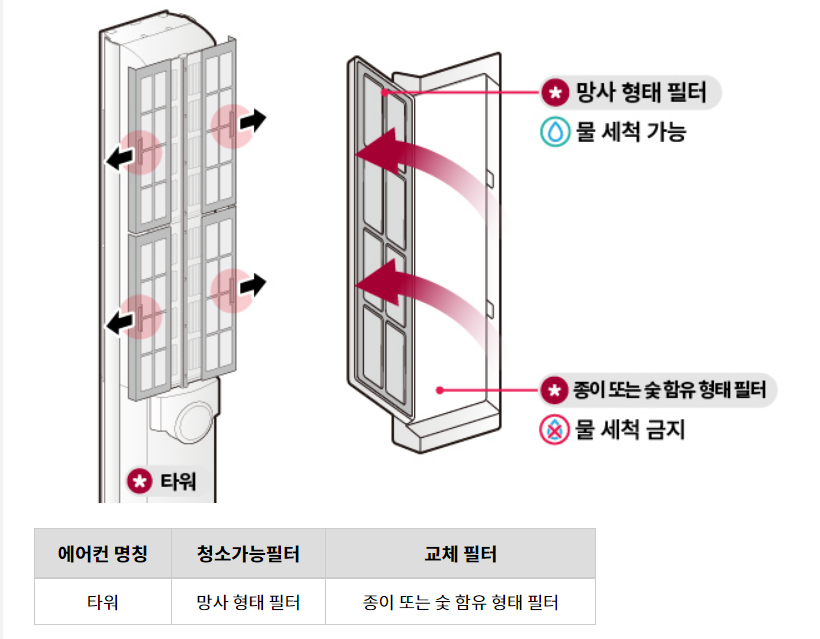 망사 형태 필터

물 세척 가능

종이 또는 숯 함유 형태 필터

물 세척 금지

타워

| 에어컨 명칭 | 청소가능필터 | 교체 필터 |
|---|---|---|
| 타워 | 망사 형태 필터 | 종이 또는 숯 함유 형태 필터 |