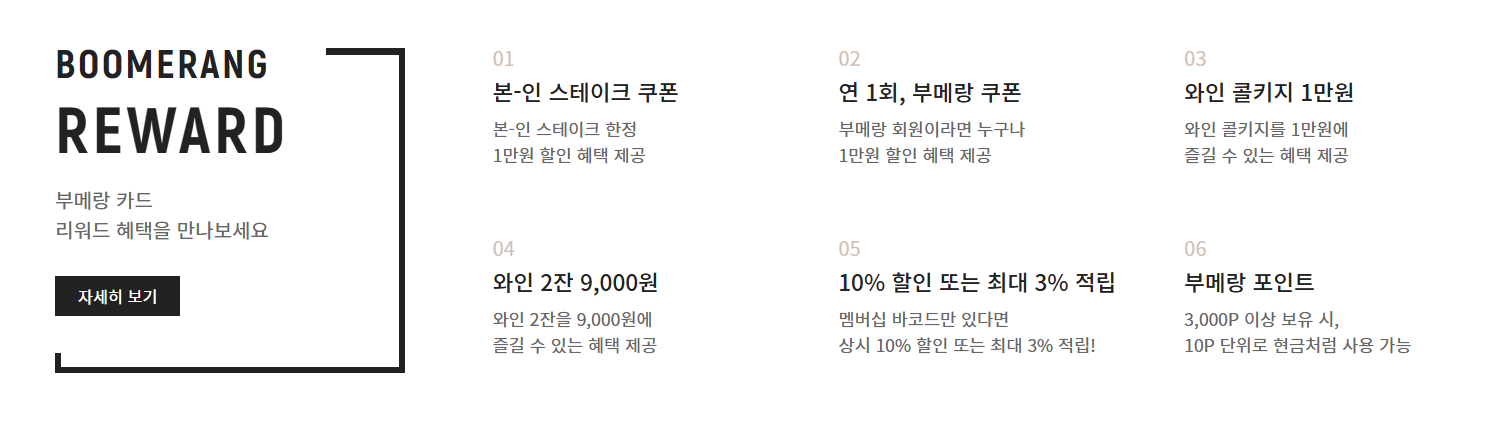 BOOMERANG
REWARD

부메랑 카드
리워드 혜택을 만나보세요

자세히 보기

01
본-인 스테이크 쿠폰
본-인 스테이크 한정
1만원 할인 혜택 제공

02
연 1회, 부메랑 쿠폰
부메랑 회원이라면 누구나
1만원 할인 혜택 제공

03
와인 콜키지 1만원
와인 콜키지를 1만원에
즐길 수 있는 혜택 제공

04
와인 2잔 9,000원
와인 2잔을 9,000원에
즐길 수 있는 혜택 제공

05
10% 할인 또는 최대 3% 적립
멤버십 바코드만 있다면
상시 10% 할인 또는 최대 3% 적립!

06
부메랑 포인트
3,000P 이상 보유 시,
10P 단위로 현금처럼 사용 가능