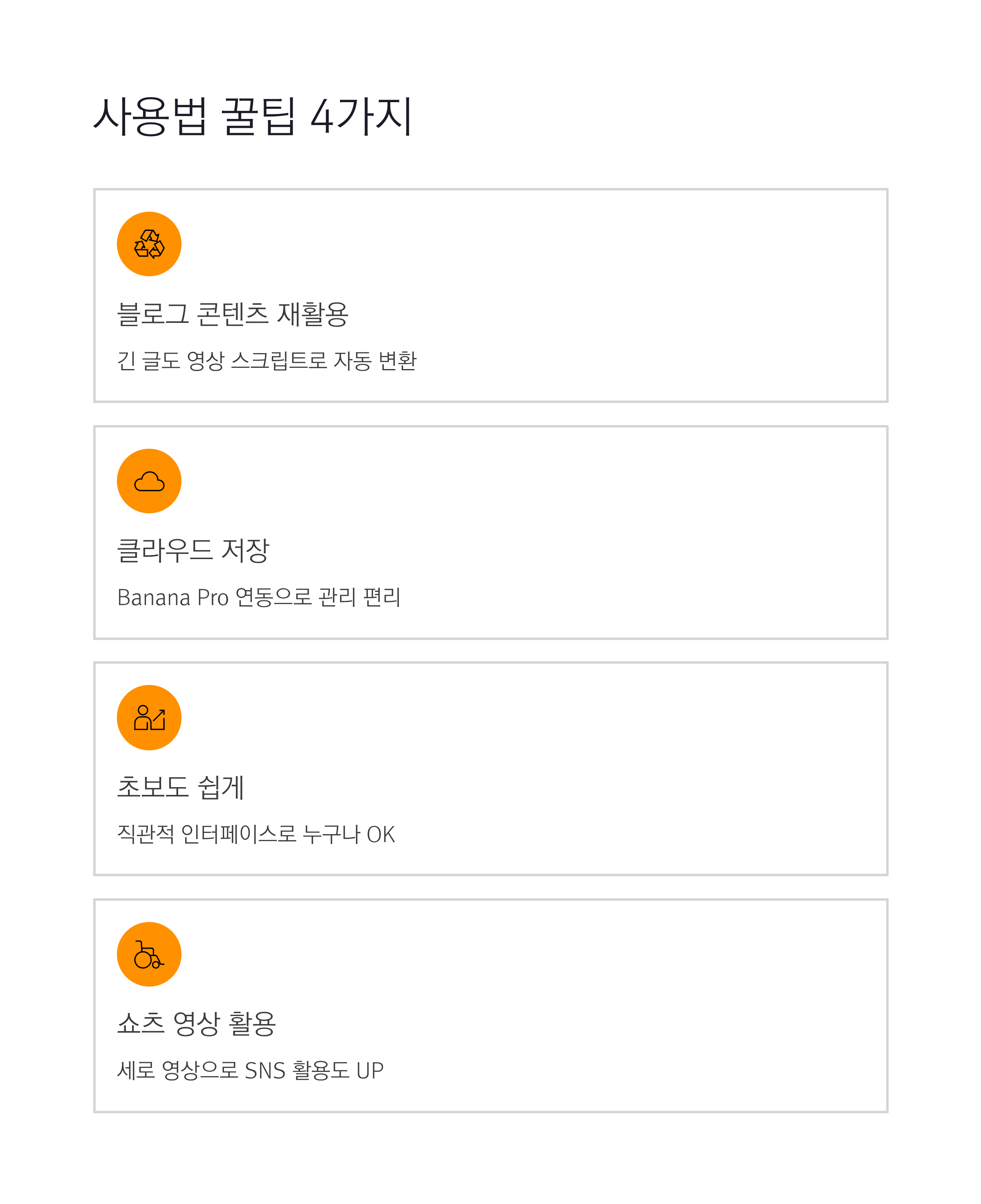 사용법 꿀팁 4가지

블로그 콘텐츠 재활용

긴 글도 영상 스크립트로 자동 변환

클라우드 저장

Banana Pro 연동으로 관리 편리

초보도 쉽게

직관적 인터페이스로 누구나 OK

쇼츠 영상 활용

세로 영상으로 SNS 활용도 UP