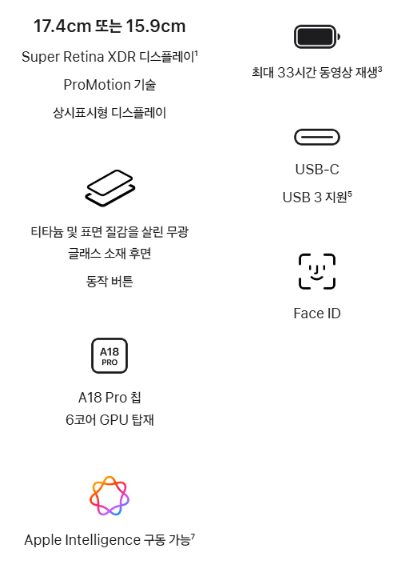 17.4cm 또는 15.9cm

Super Retina XDR 디스플레이$^{1}$

ProMotion 기술

상시표시형 디스플레이

티타늄 및 표면 질감을 살린 무광 글래스 소재 후면

동작 버튼

A18 PRO

A18 Pro 칩
6코어 GPU 탑재

Apple Intelligence 구동 가능$^{7}$

최대 33시간 동영상 재생$^{3}$

USB-C

USB 3 지원$^{5}$

Face ID