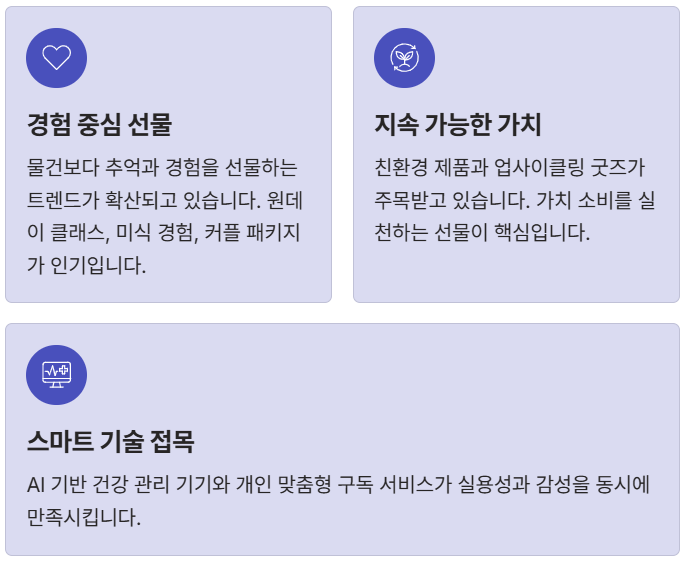 경험 중심 선물

물건보다 추억과 경험을 선물하는 트렌드가 확산되고 있습니다. 원데이 클래스, 미식 경험, 커플 패키지가 인기입니다.

지속 가능한 가치

친환경 제품과 업사이클링 굿즈가 주목받고 있습니다. 가치 소비를 실천하는 선물이 핵심입니다.

스마트 기술 접목

AI 기반 건강 관리 기기와 개인 맞춤형 구독 서비스가 실용성과 감성을 동시에 만족시킵니다.