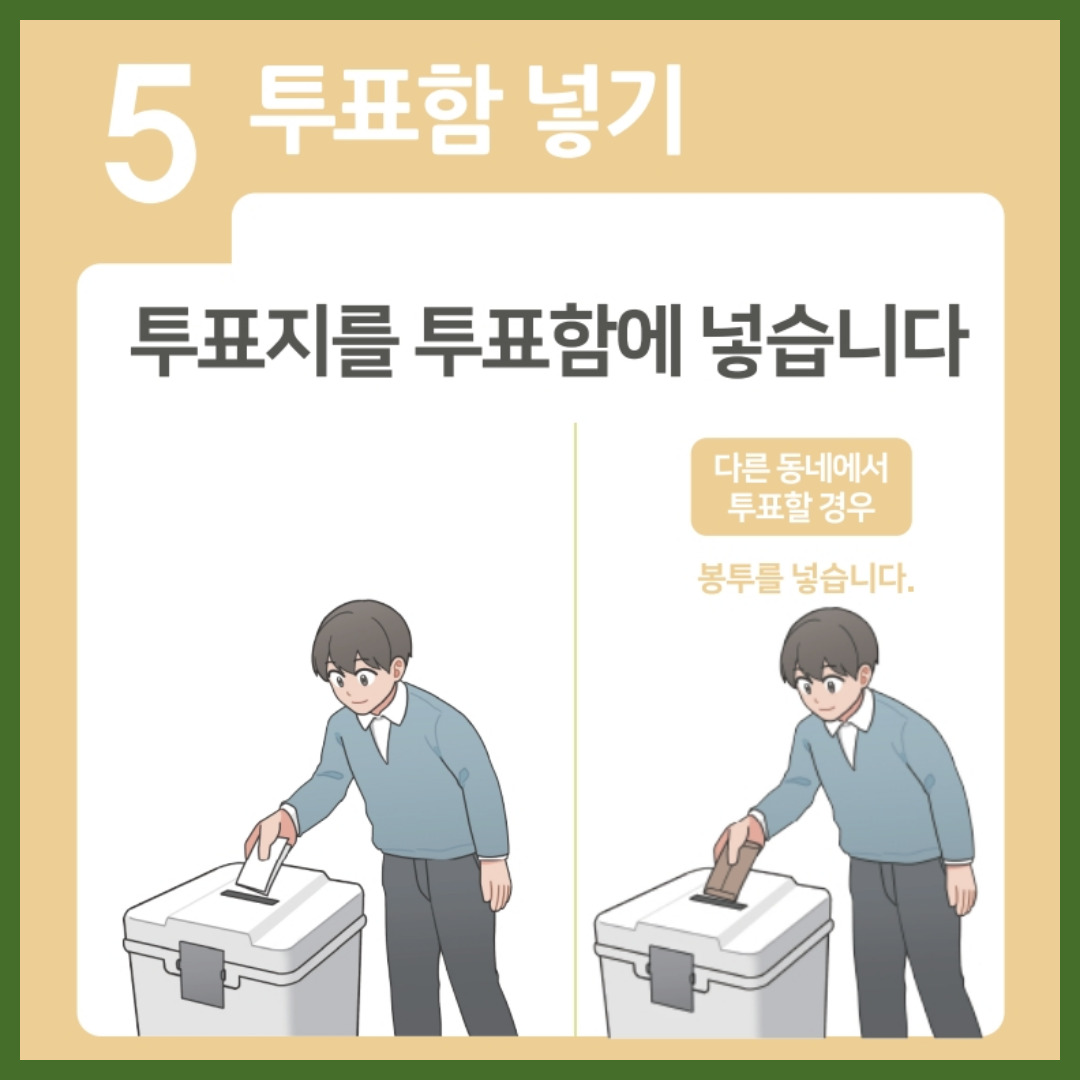 5 투표함 넣기

투표지를 투표함에 넣습니다

다른 동네에서 투표할 경우

봉투를 넣습니다.