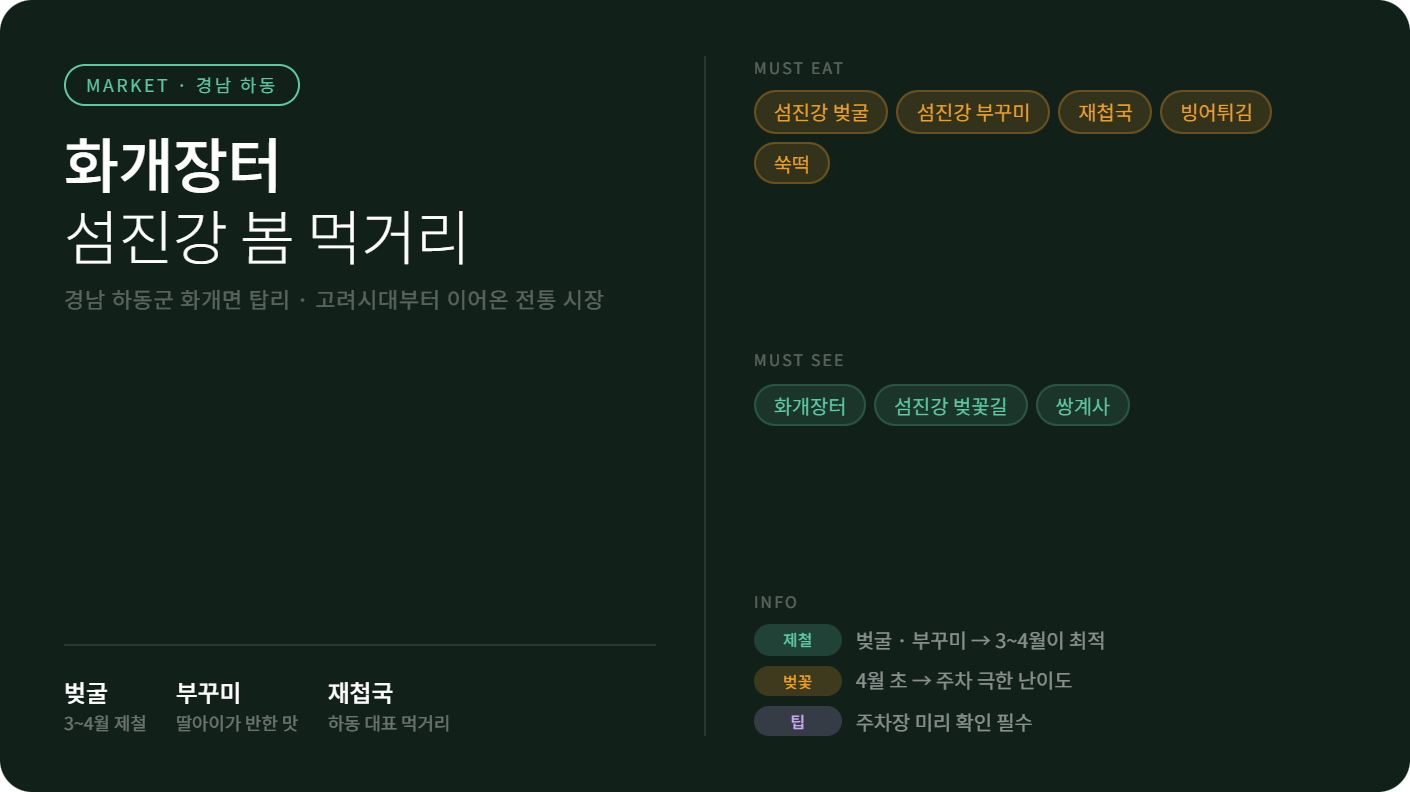 MARKET · 경남 하동

화개장터

섬진강 봄 먹거리

경남 하동군 화개면 탑리 · 고려시대부터 이어온 전통 시장

벚굴
3~4월 제철

부꾸미
딸아이가 반한 맛

재첩국
하동 대표 먹거리

MUST EAT

섬진강 벚굴
섬진강 부꾸미
재첩국
빙어튀김
쑥떡

MUST SEE

화개장터
섬진강 벚꽃길
쌍계사

INFO

제철 벚굴 · 부꾸미 → 3~4월이 최적
벚꽃 4월 초 → 주차 극한 난이도
팁 주차장 미리 확인 필수