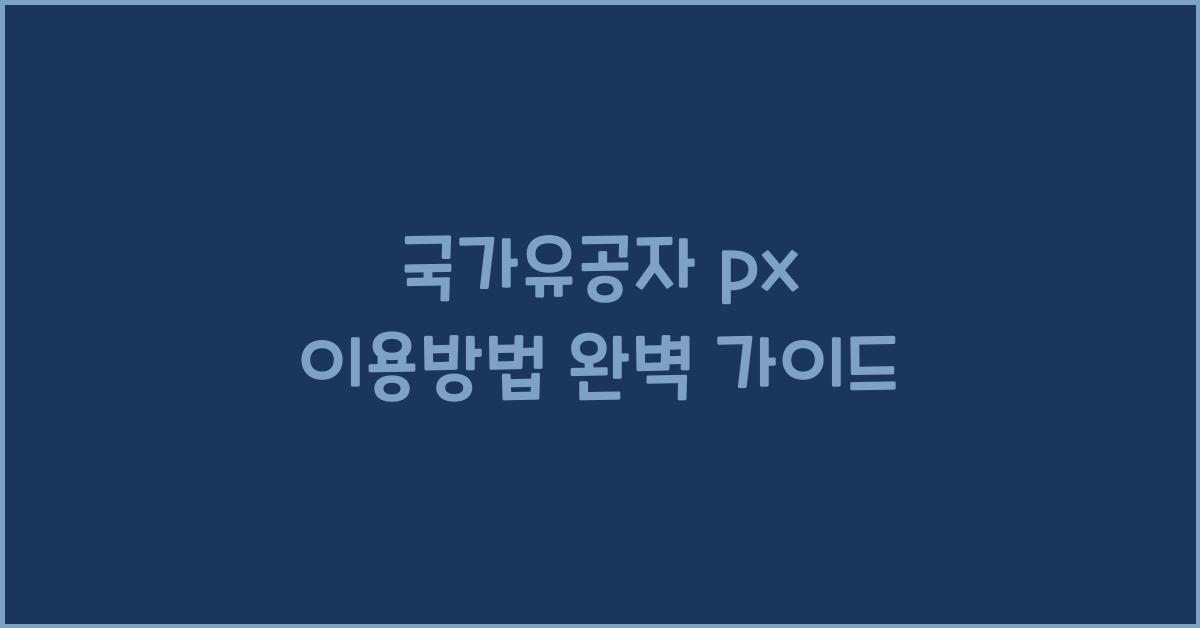 국가유공자 px
이용방법 완벽 가이드