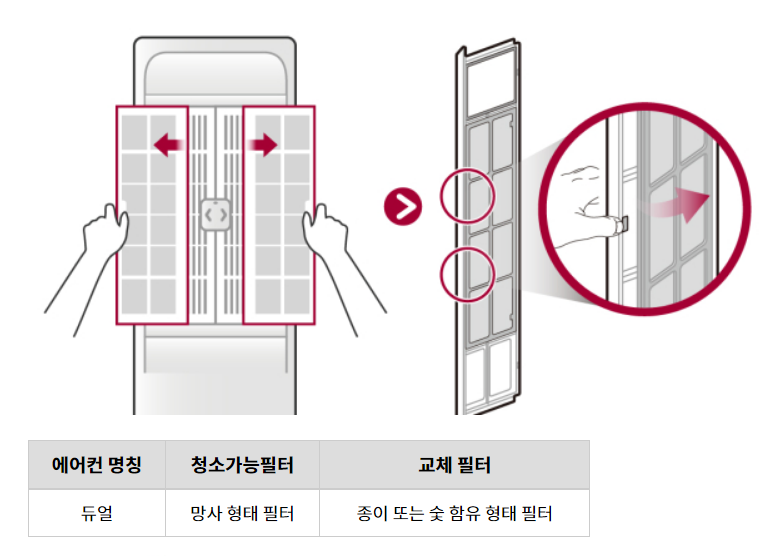 | 에어컨 명칭 | 청소가능필터 | 교체 필터 |
|---|---|---|
| 듀얼 | 망사 형태 필터 | 종이 또는 숯 함유 형태 필터 |