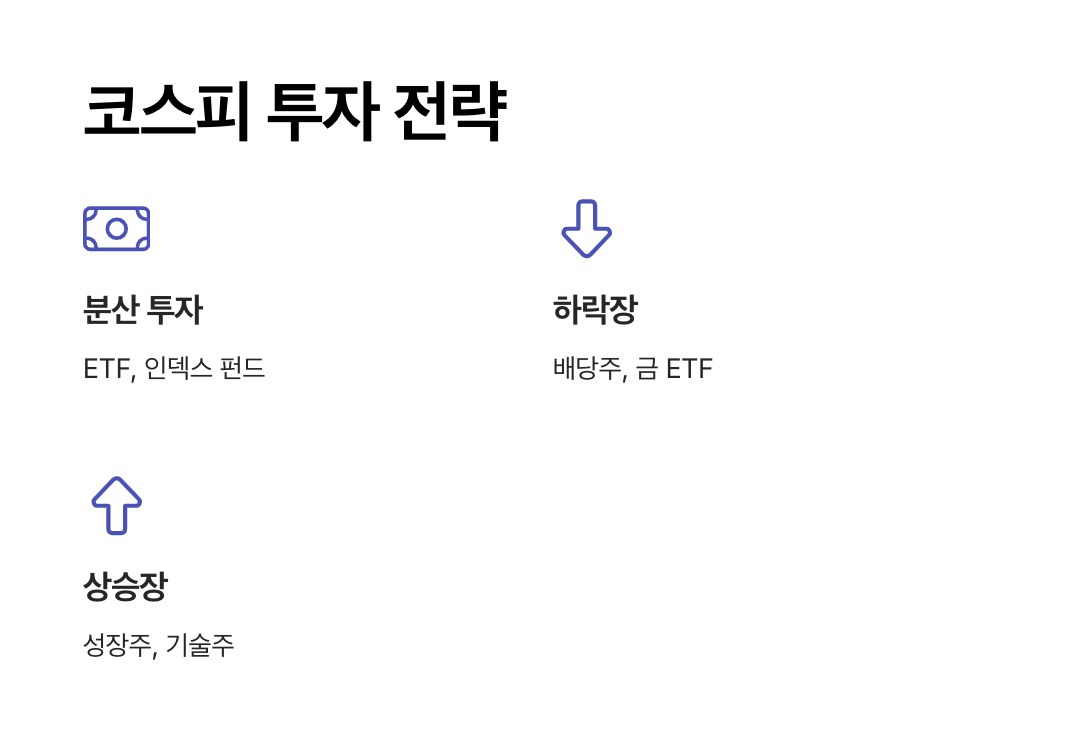 코스피 투자 전략

분산 투자

ETF, 인덱스 펀드

하락장

배당주, 금 ETF

상승장

성장주, 기술주