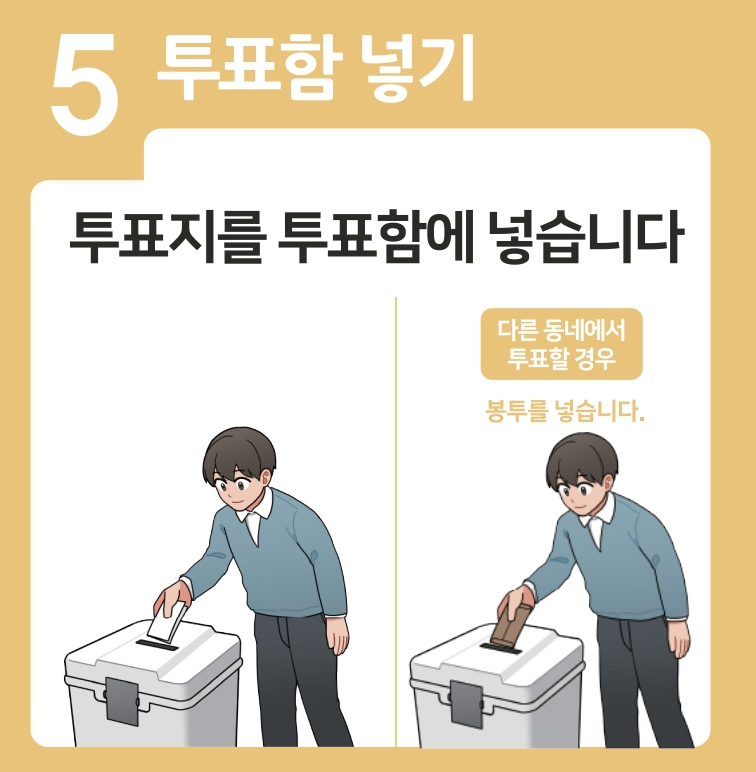 5 투표함 넣기

투표지를 투표함에 넣습니다

다른 동네에서 투표할 경우

봉투를 넣습니다.