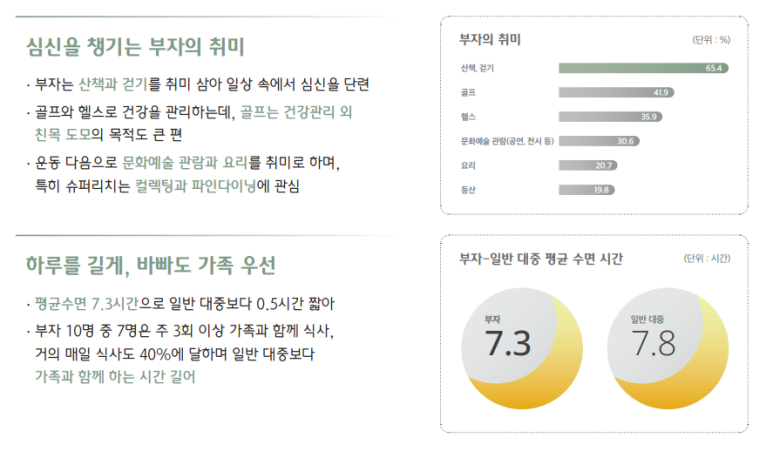 심신을 챙기는 부자의 취미

· 부자는 산책과 걷기를 취미 삼아 일상 속에서 심신을 단련

· 골프와 헬스로 건강을 관리하는데, 골프는 건강관리 외 친목 도모의 목적도 큰 편

· 운동 다음으로 문화예술 관람과 요리를 취미로 하며, 특히 슈퍼리치는 컬렉팅과 파인다이닝에 관심

부자의 취미

(단위 : %)

산책, 걷기 65.4

골프 41.9

헬스 35.9

문화예술 관람(공연, 전시 등) 30.6

요리 20.7

등산 19.8

하루를 길게, 바빠도 가족 우선

· 평균수면 7.3시간으로 일반 대중보다 0.5시간 짧아

· 부자 10명 중 7명은 주 3회 이상 가족과 함께 식사, 거의 매일 식사도 40%에 달하며 일반 대중보다 가족과 함께 하는 시간 길어

부자-일반 대중 평균 수면 시간

(단위 : 시간)

부자
7.3

일반 대중
7.8