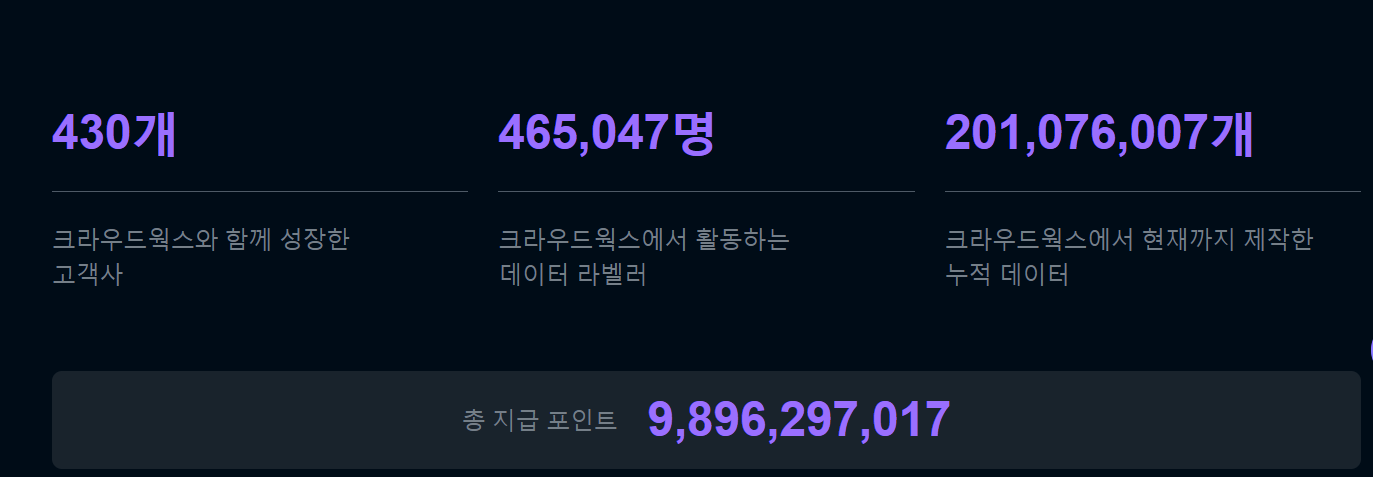 430개

크라우드웍스와 함께 성장한 고객사

465,047명

크라우드웍스에서 활동하는 데이터 라벨러

201,076,007개

크라우드웍스에서 현재까지 제작한 누적 데이터

총 지급 포인트 9,896,297,017