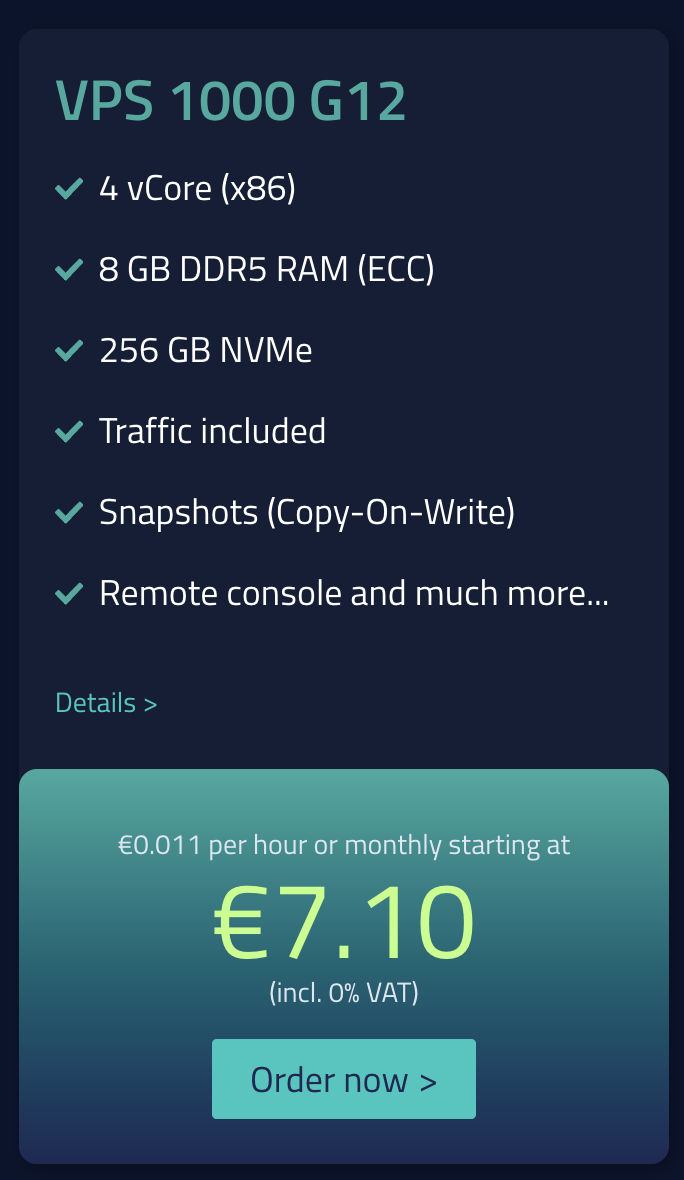 VPS 1000 G12

4 vCore (x86)

8 GB DDR5 RAM (ECC)

256 GB NVMe

Traffic included

Snapshots (Copy-On-Write)

Remote console and much more...

Details >

€0.011 per hour or monthly starting at

€7.10

(incl. 0% VAT)

Order now >