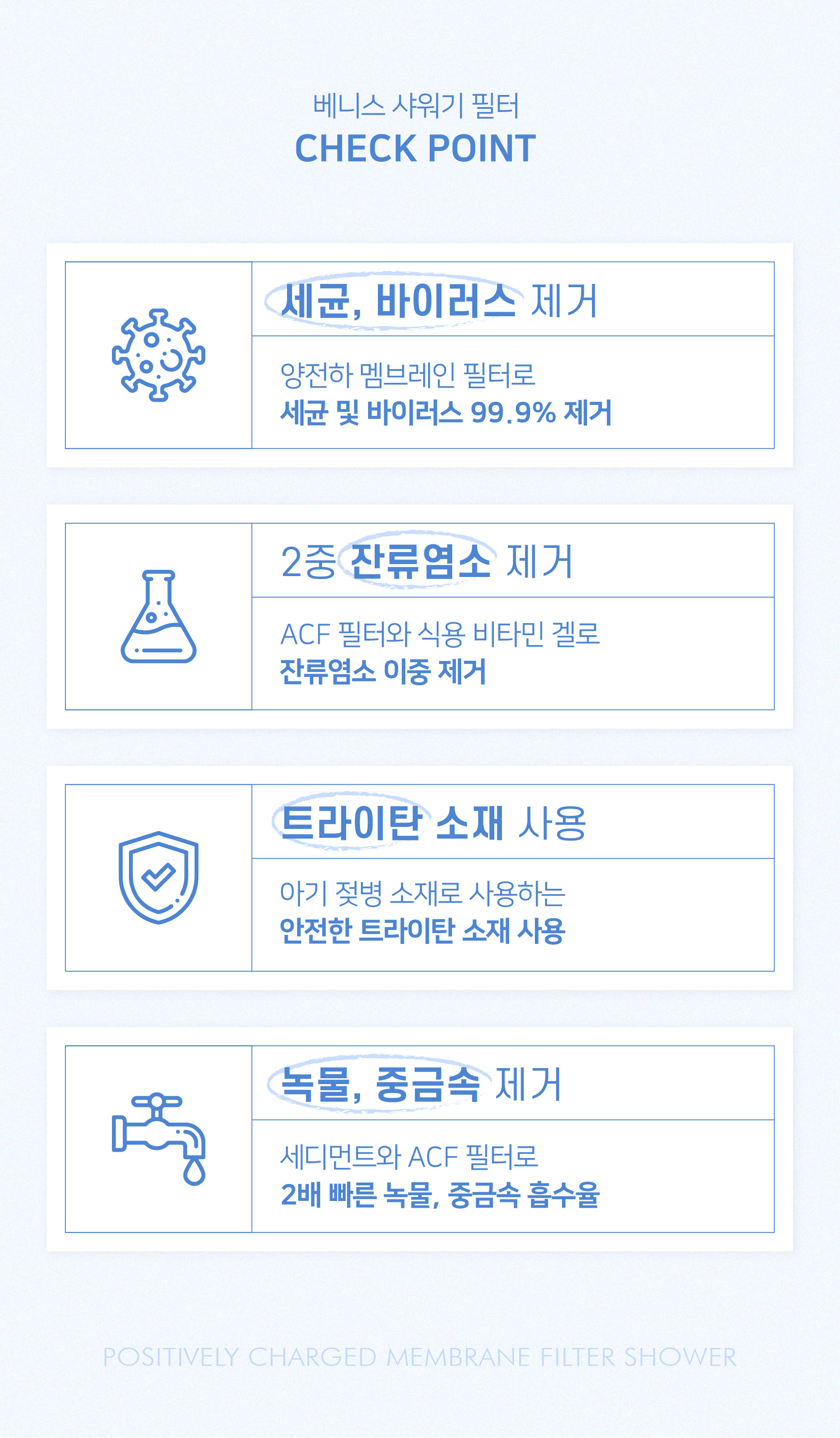 베니스 샤워기 필터
CHECK POINT

세균, 바이러스 제거

양전하 멤브레인 필터로
세균 및 바이러스 99.9% 제거

2중 잔류염소 제거

ACF 필터와 식용 비타민 겔로
잔류염소 이중 제거

트라이탄 소재 사용

아기 젖병 소재로 사용하는
안전한 트라이탄 소재 사용

녹물, 중금속 제거

세디먼트와 ACF 필터로
2배 빠른 녹물, 중금속 흡수율

POSITIVELY CHARGED MEMBRANE FILTER SHOWER